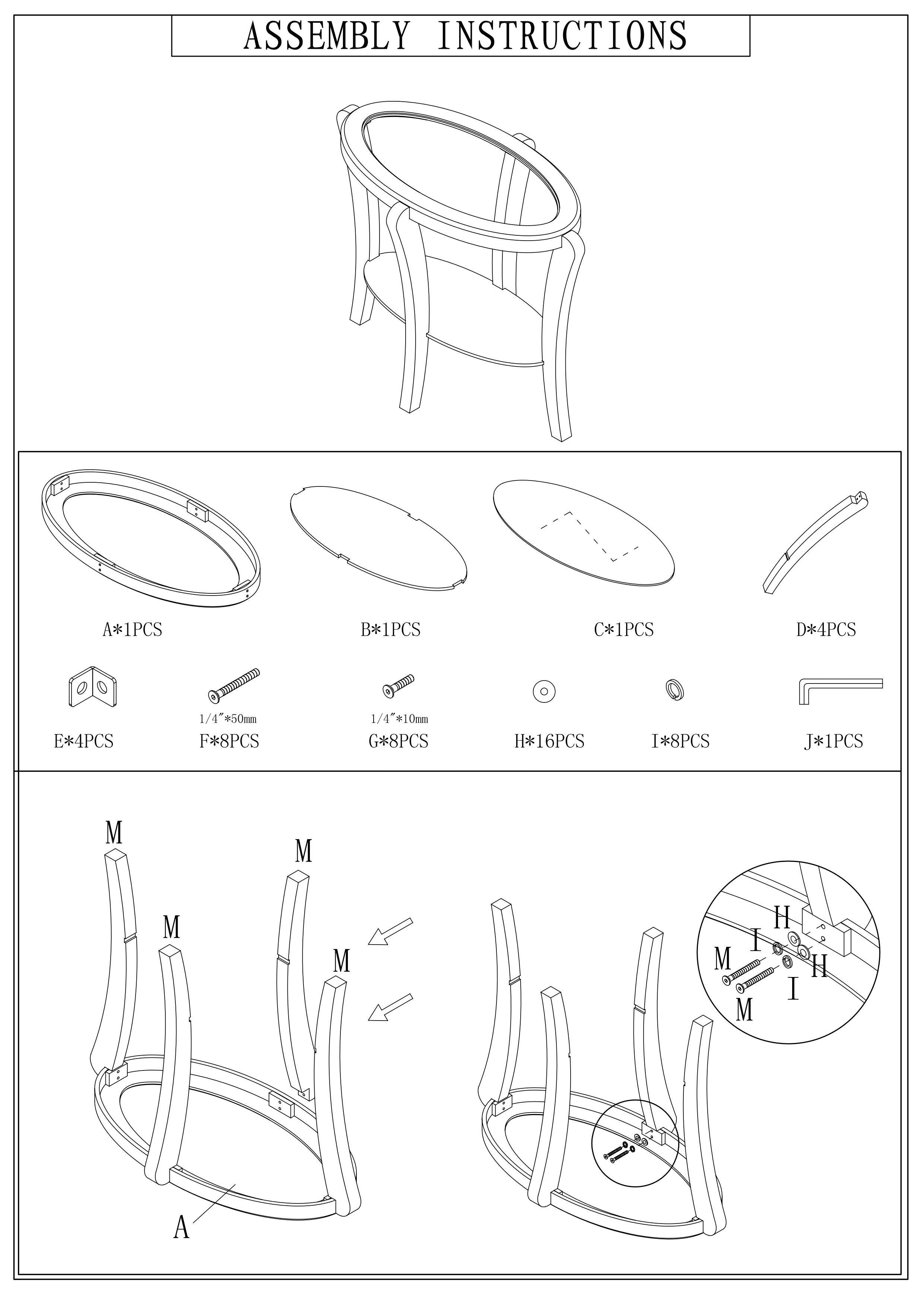 ASSEMBLY INSTRUCTIONS

A*1PCS

B*1PCS

C*1PCS

D*4PCS

E*4PCS

1/4″*50mm

F*8PCS

1/4″*10mm

G*8PCS

H*16PCS

I*8PCS

J*1PCS

M

M

M

M

A

H

I

M

H

I

M