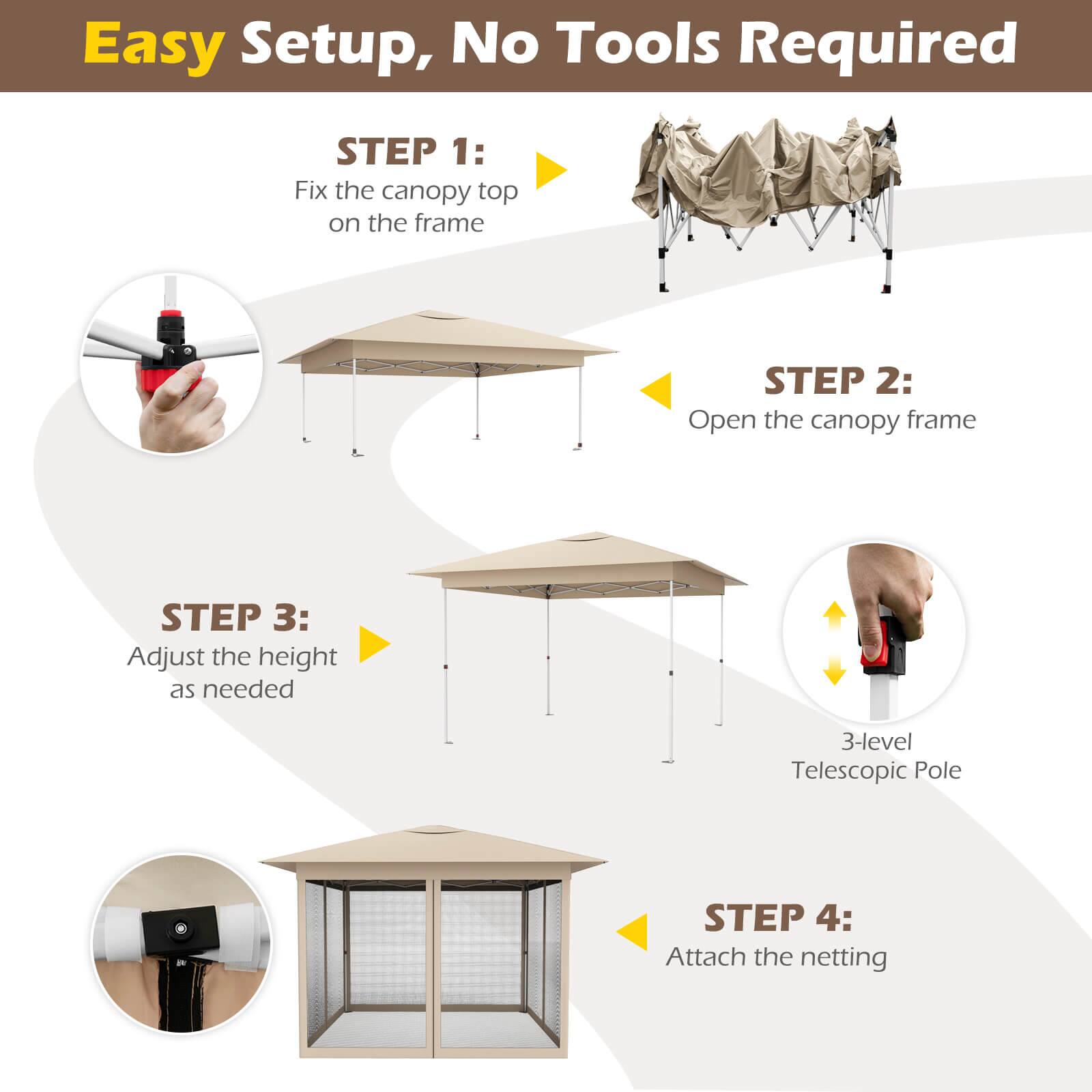 Easy Setup, No Tools Required

STEP 1:
Fix the canopy top on the frame

STEP 2:
Open the canopy frame

STEP 3:
Adjust the height as needed

3-level
Telescopic Pole

STEP 4:
Attach the netting