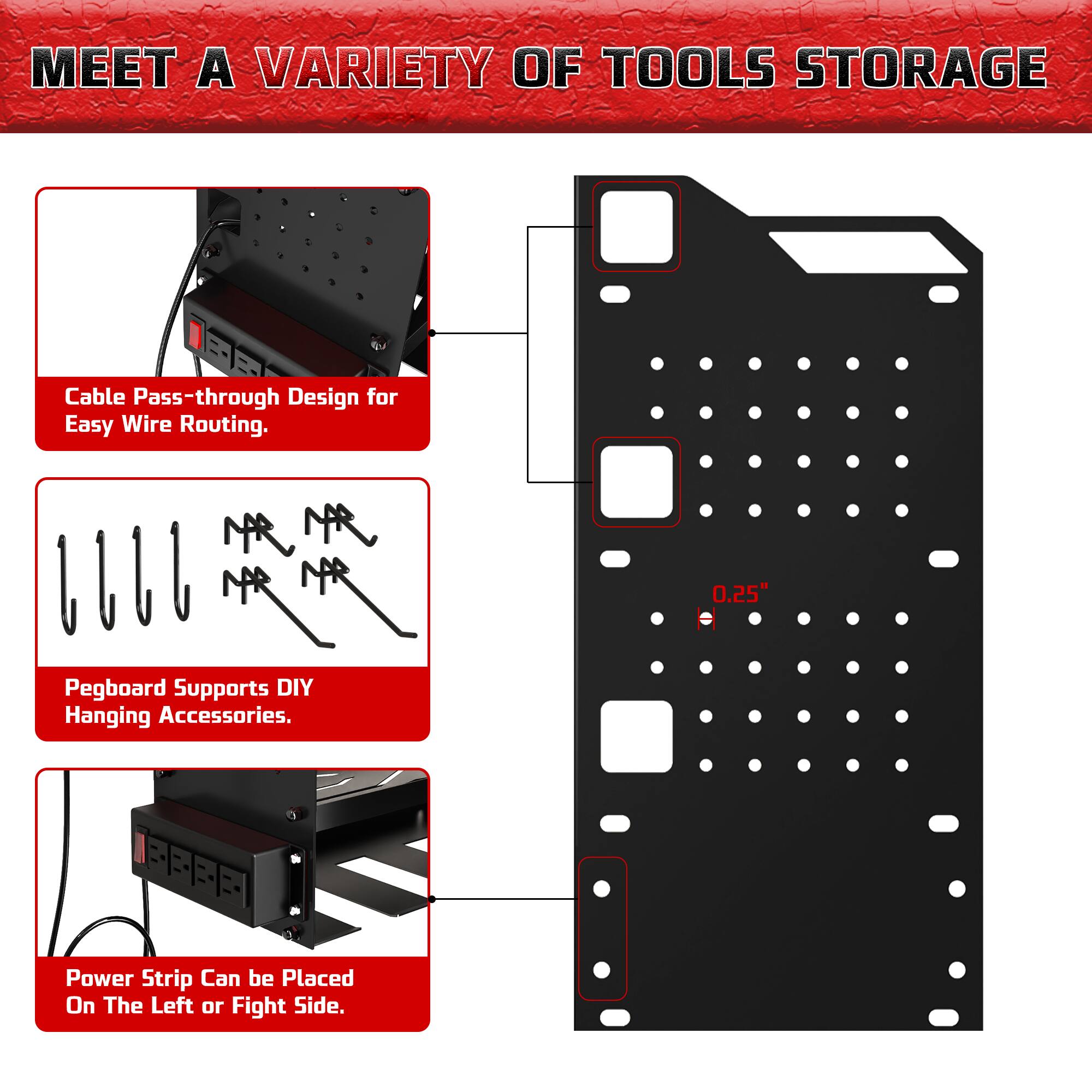 MEET A VARIETY OF TOOLS STORAGE

Cable Pass-through Design for Easy Wire Routing.

Pegboard Supports DIY Hanging Accessories.

Power Strip Can be Placed On The Left or Fight Side.

0.25"