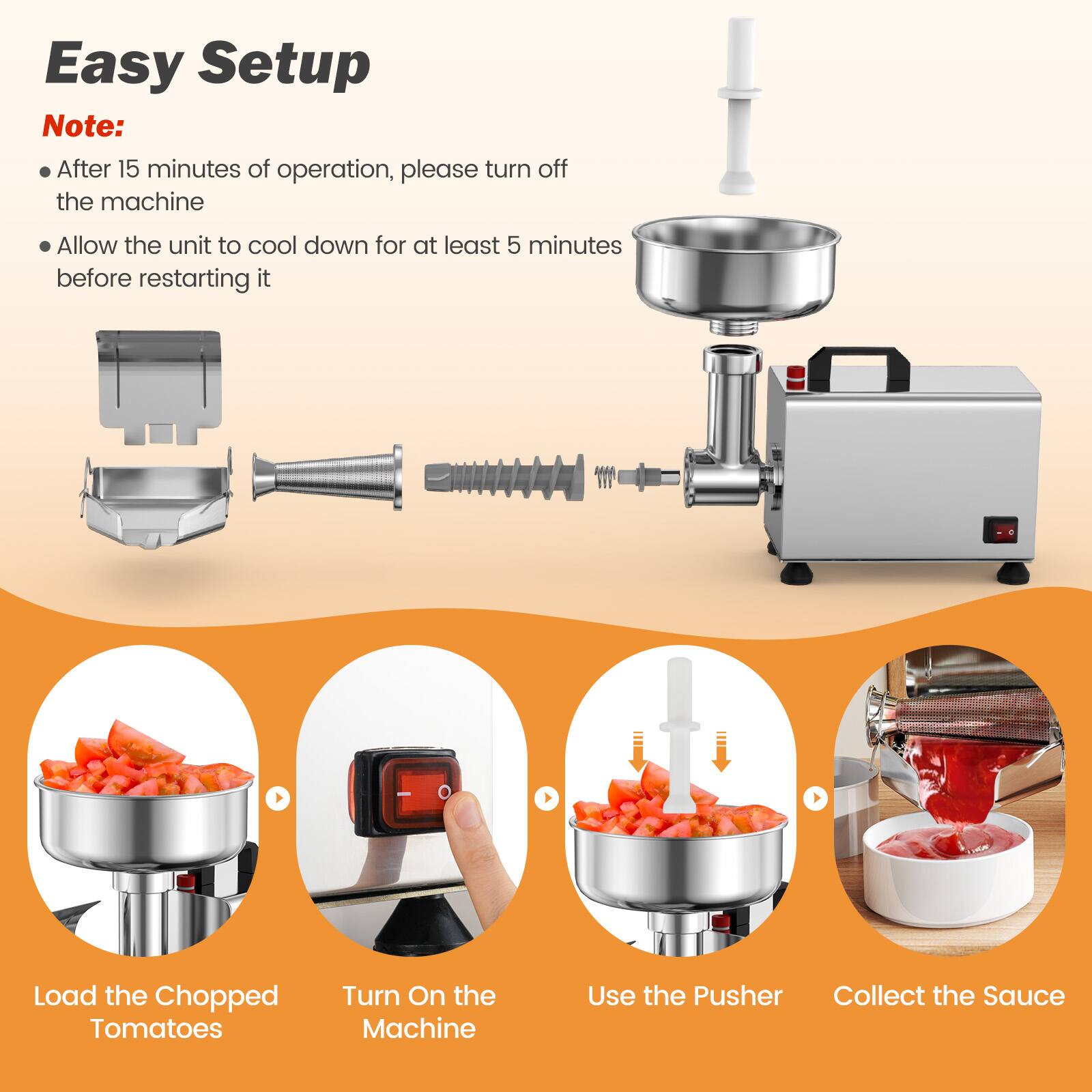 Easy Setup

Note:

• After 15 minutes of operation, please turn off the machine

• Allow the unit to cool down for at least 5 minutes before restarting it

Load the Chopped Tomatoes

Turn On the Machine

Use the Pusher

Collect the Sauce