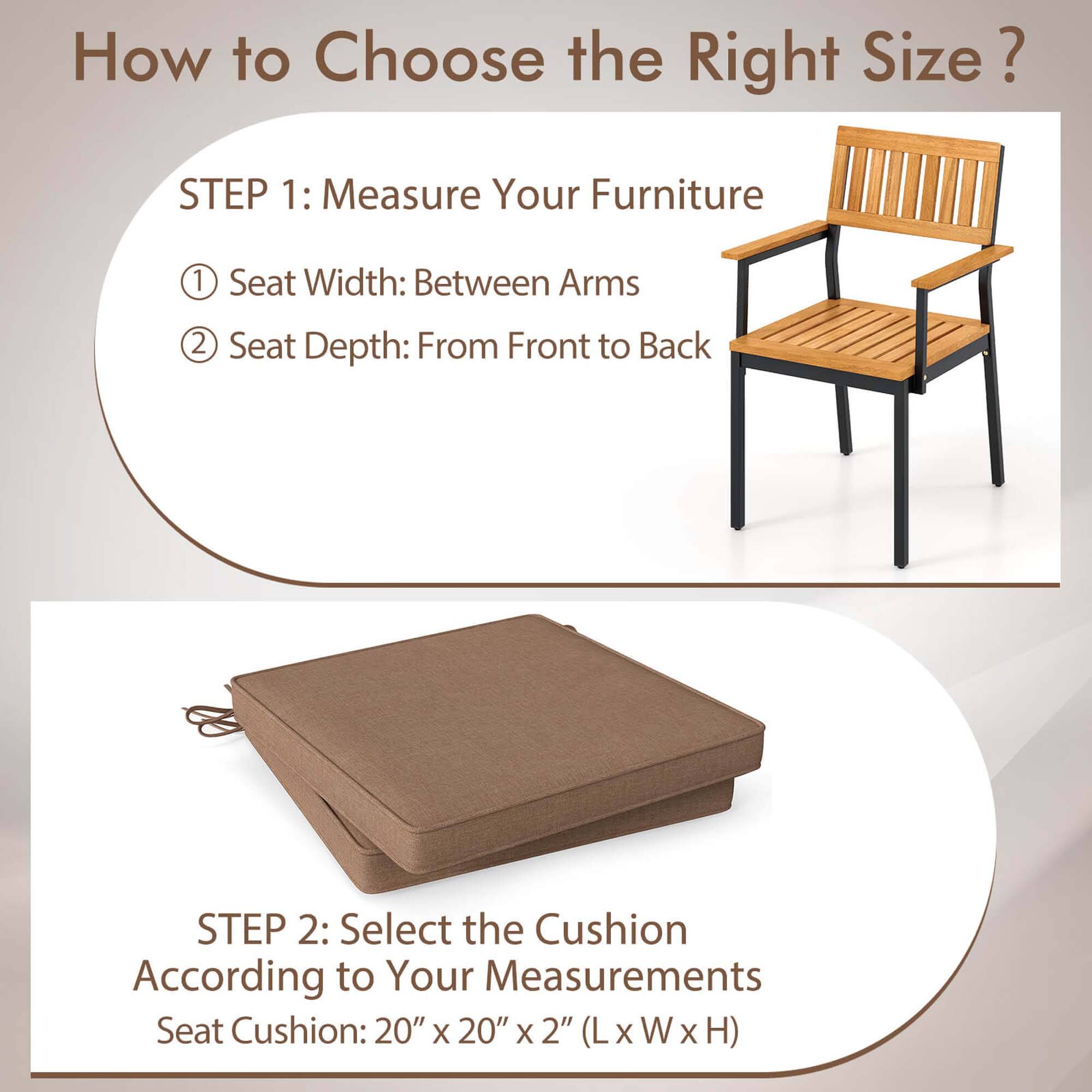 How to Choose the Right Size ?

STEP 1: Measure Your Furniture

① Seat Width: Between Arms

② Seat Depth: From Front to Back

STEP 2: Select the Cushion According to Your Measurements

Seat Cushion: 20” x 20” x 2” (L x W x H)