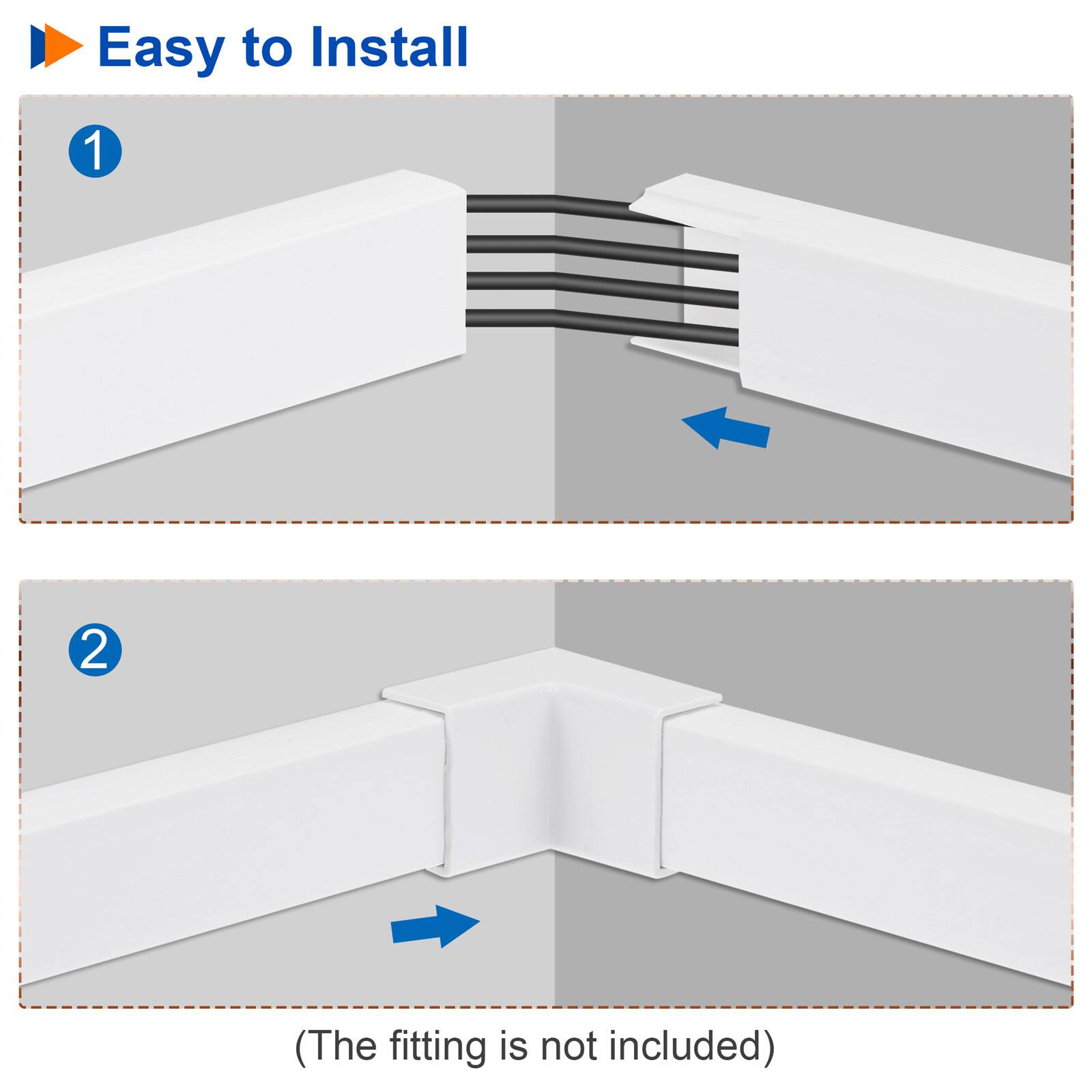 Easy to Install

1

2

(The fitting is not included)