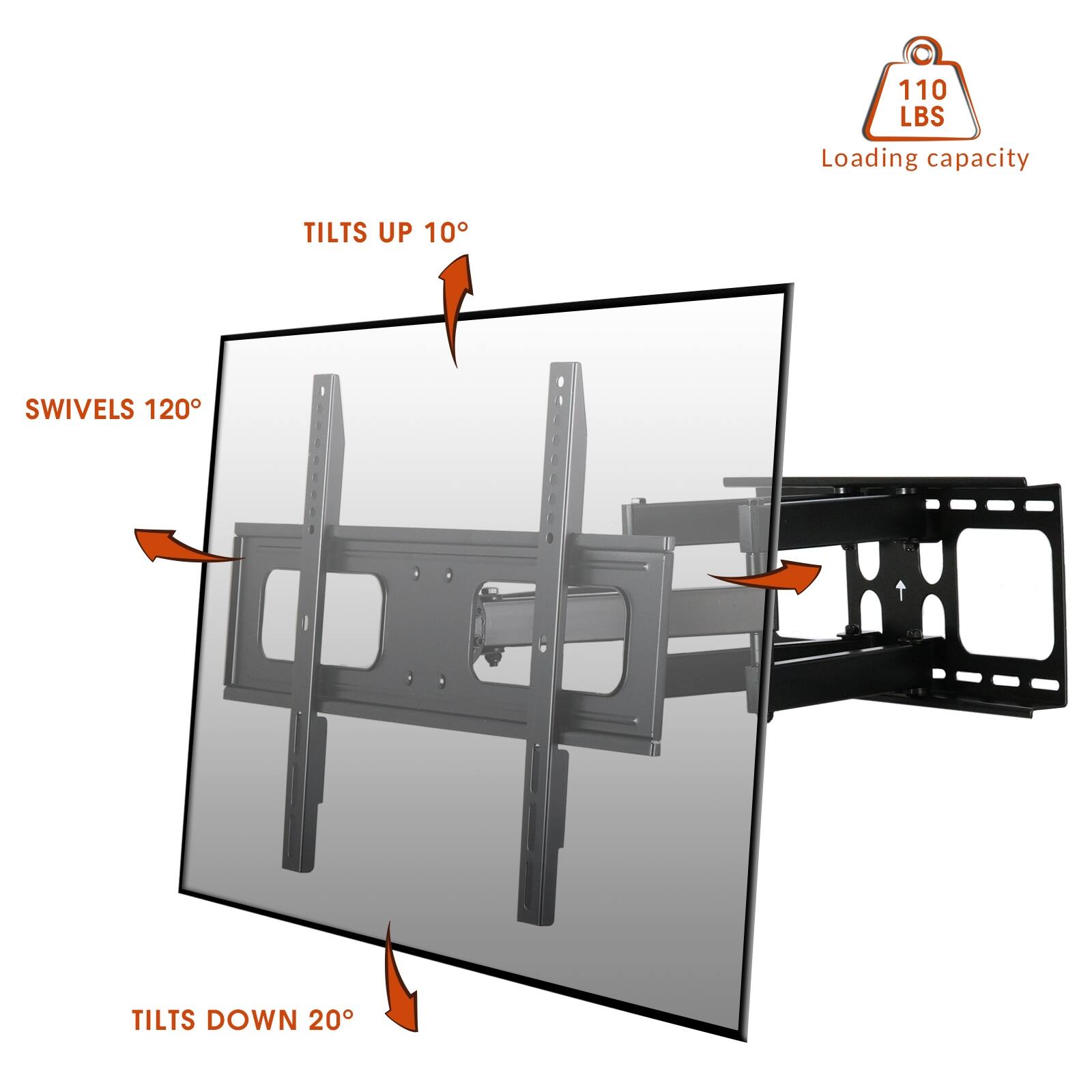 110
LBS
Loading capacity

TILTS UP 10°

SWIVELS 120°

TILTS DOWN 20°