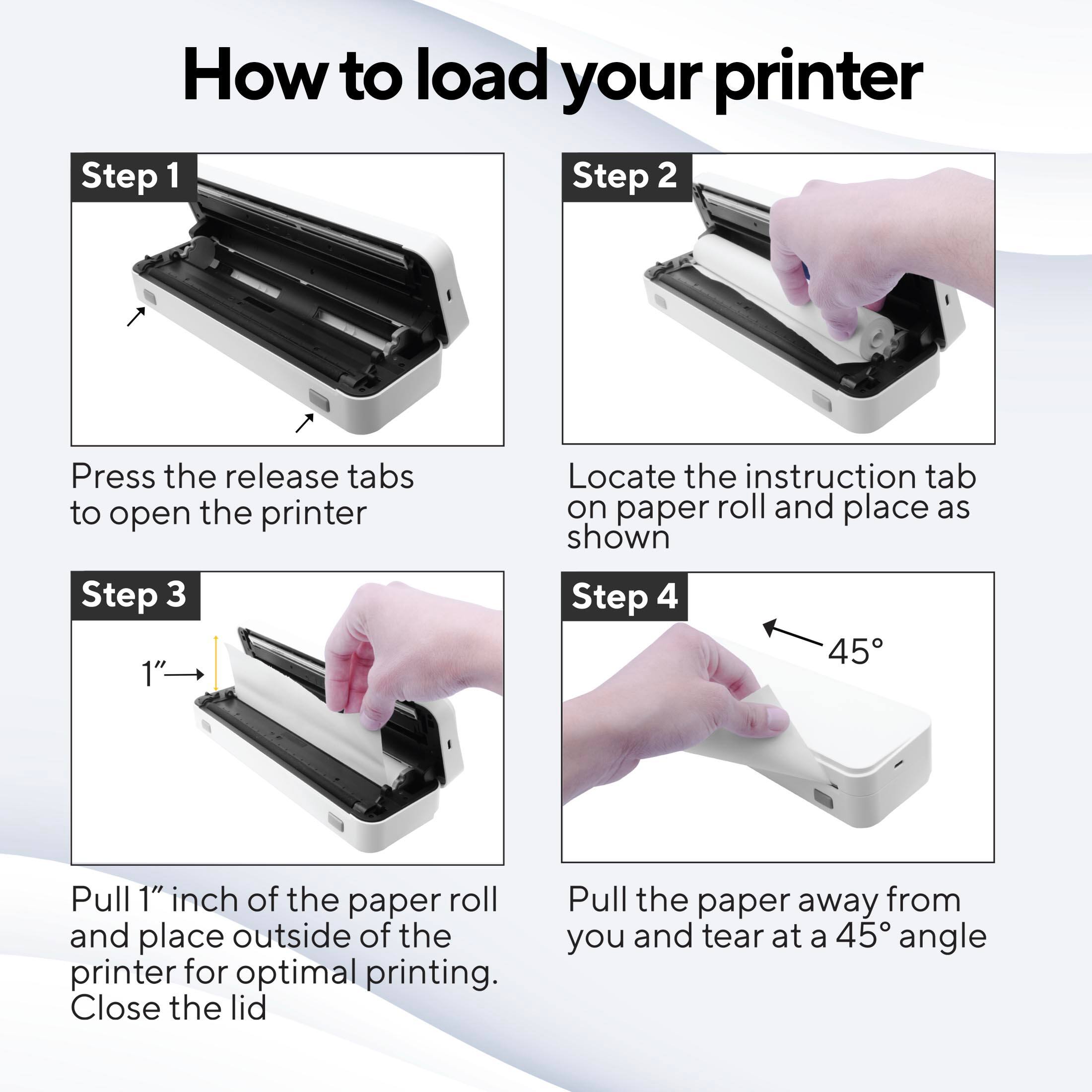 How to load your printer

Step 1

Press the release tabs to open the printer

Step 2

Locate the instruction tab on paper roll and place as shown

Step 3

1″

Pull 1″ inch of the paper roll and place outside of the printer for optimal printing. Close the lid

Step 4

45°

Pull the paper away from you and tear at a 45° angle