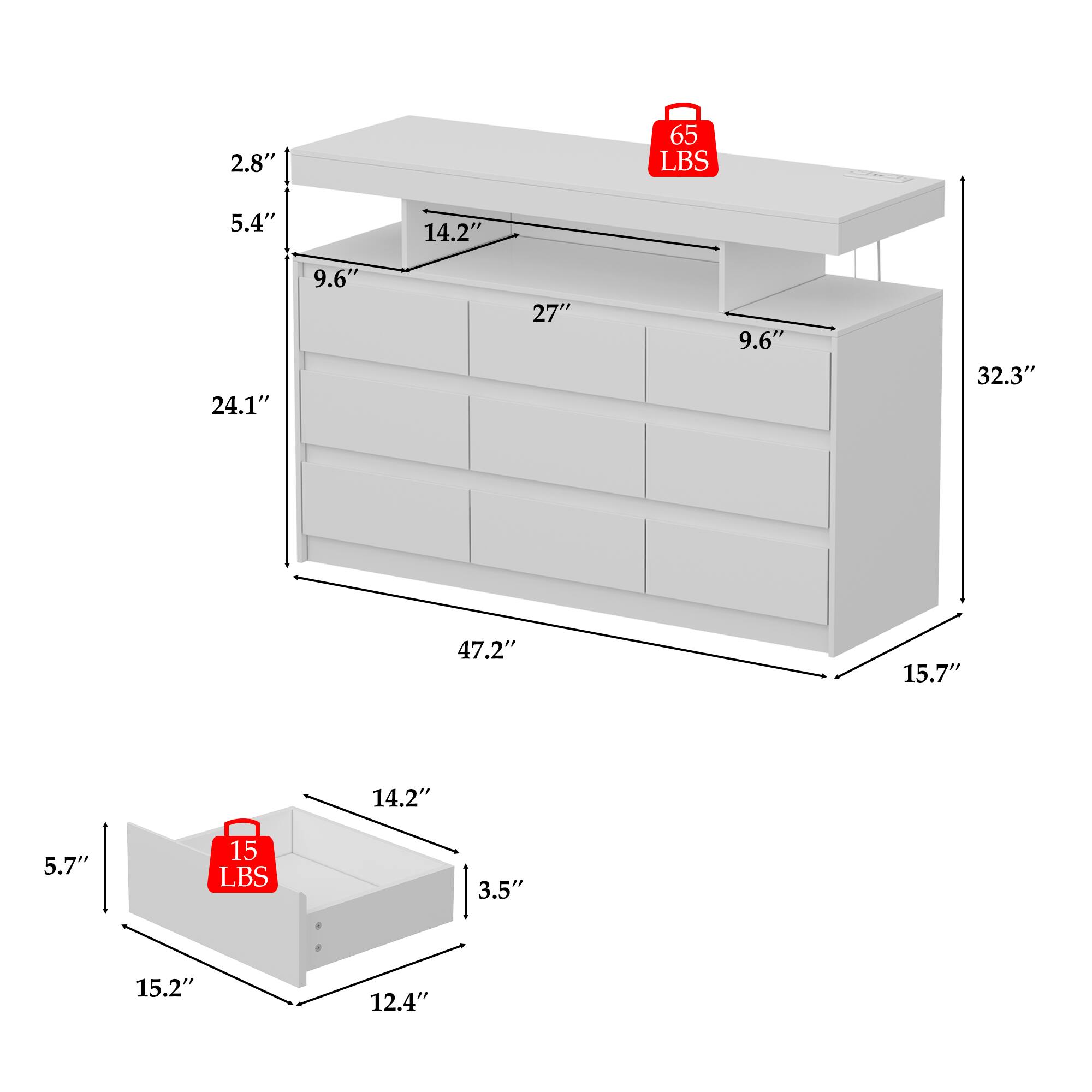 65 LBS

2.8″

5.4″

14.2″

9.6″

27″

9.6″

24.1″

32.3″

47.2″

15.7″

14.2″

15 LBS

5.7″

3.5″

15.2″

12.4″