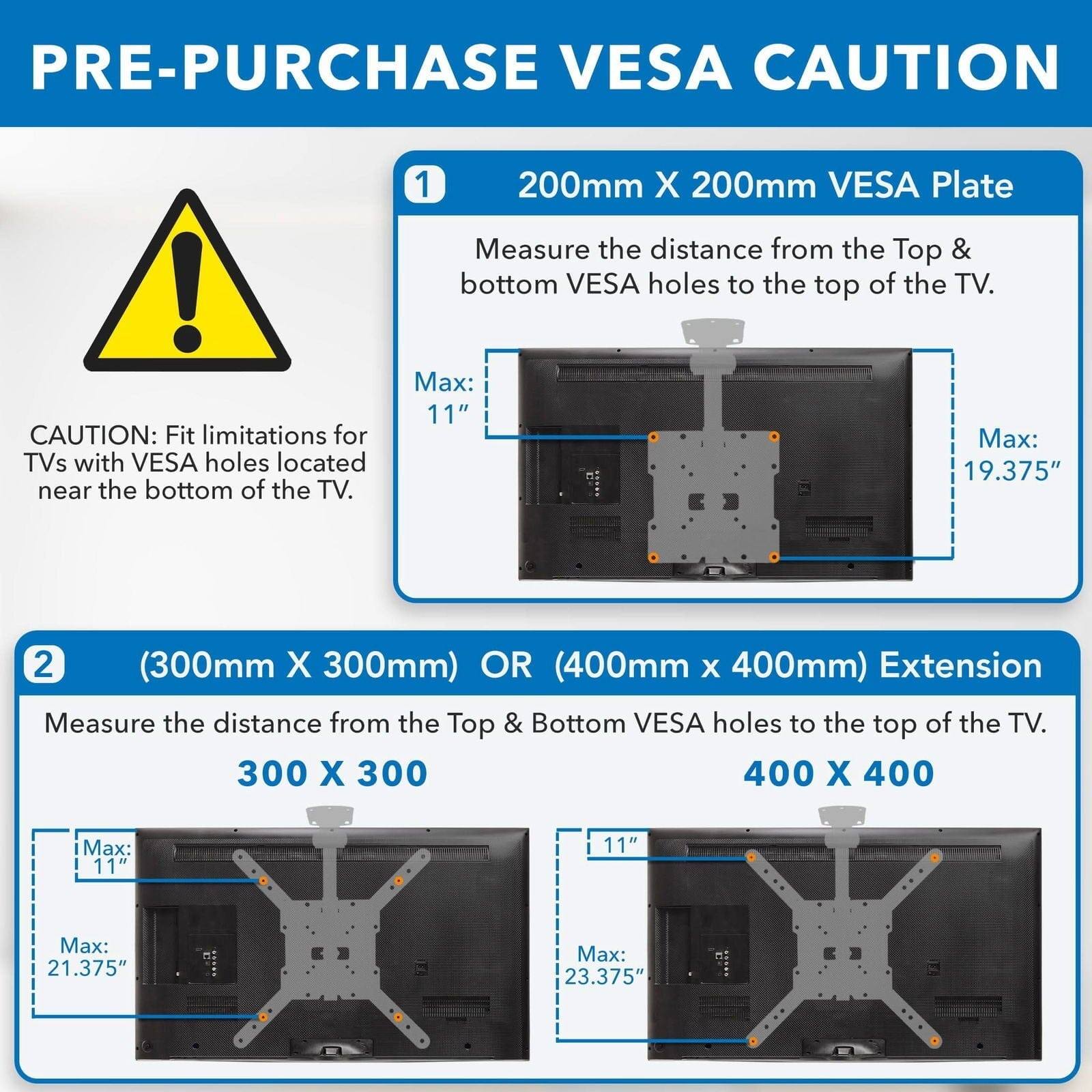 PRE-PURCHASE VESA CAUTION

CAUTION: Fit limitations for TVs with VESA holes located near the bottom of the TV.

1 200mm X 200mm VESA Plate

Measure the distance from the Top & bottom VESA holes to the top of the TV.

Max: 11″

Max: 19.375″

2 (300mm X 300mm) OR (400mm x 400mm) Extension

Measure the distance from the Top & Bottom VESA holes to the top of the TV.

300 X 300

Max: 11″

Max: 21.375″

400 X 400

11″

Max: 23.375″