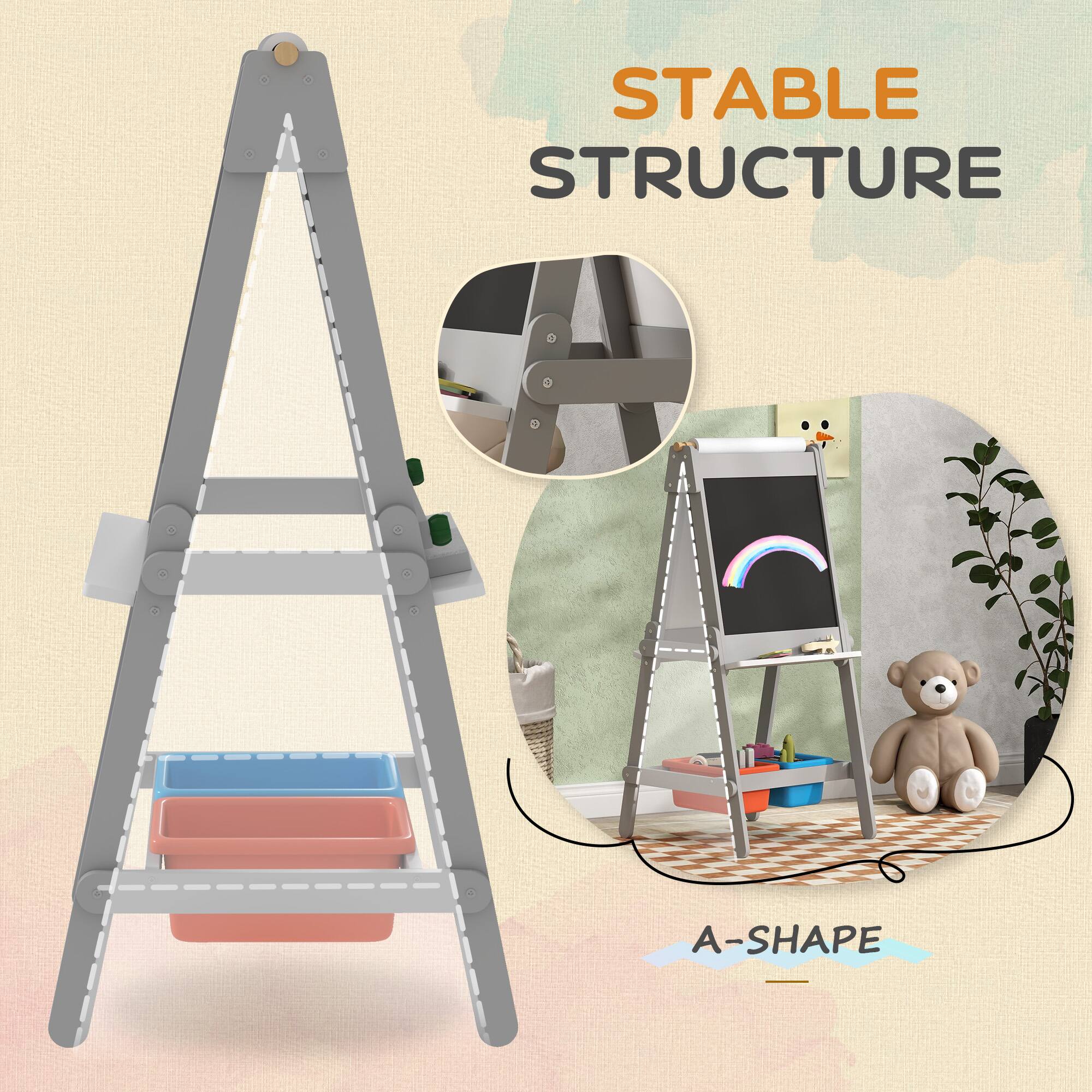 STABLE
STRUCTURE

A-SHAPE