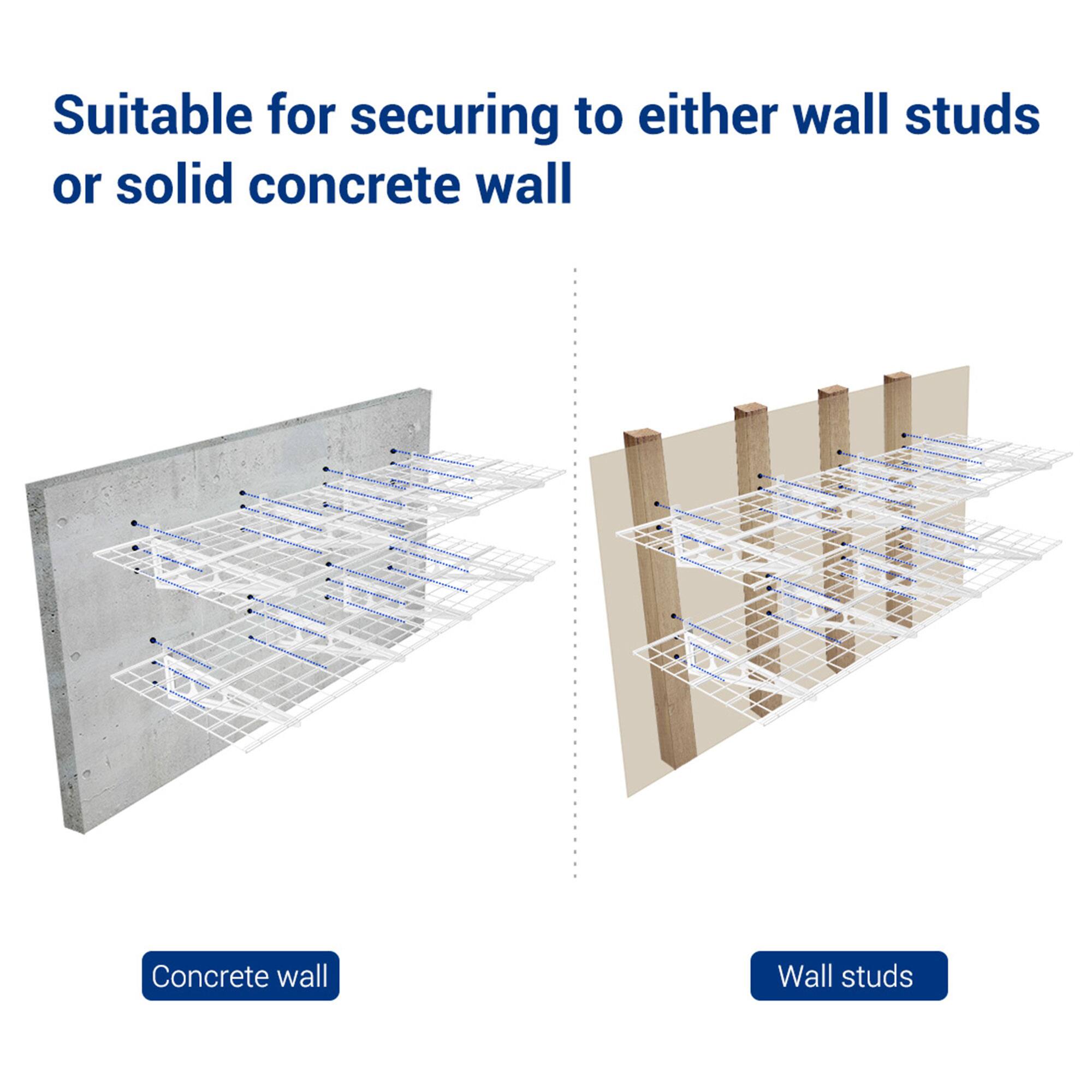 Suitable for securing to either wall studs or solid concrete wall

Concrete wall

Wall studs