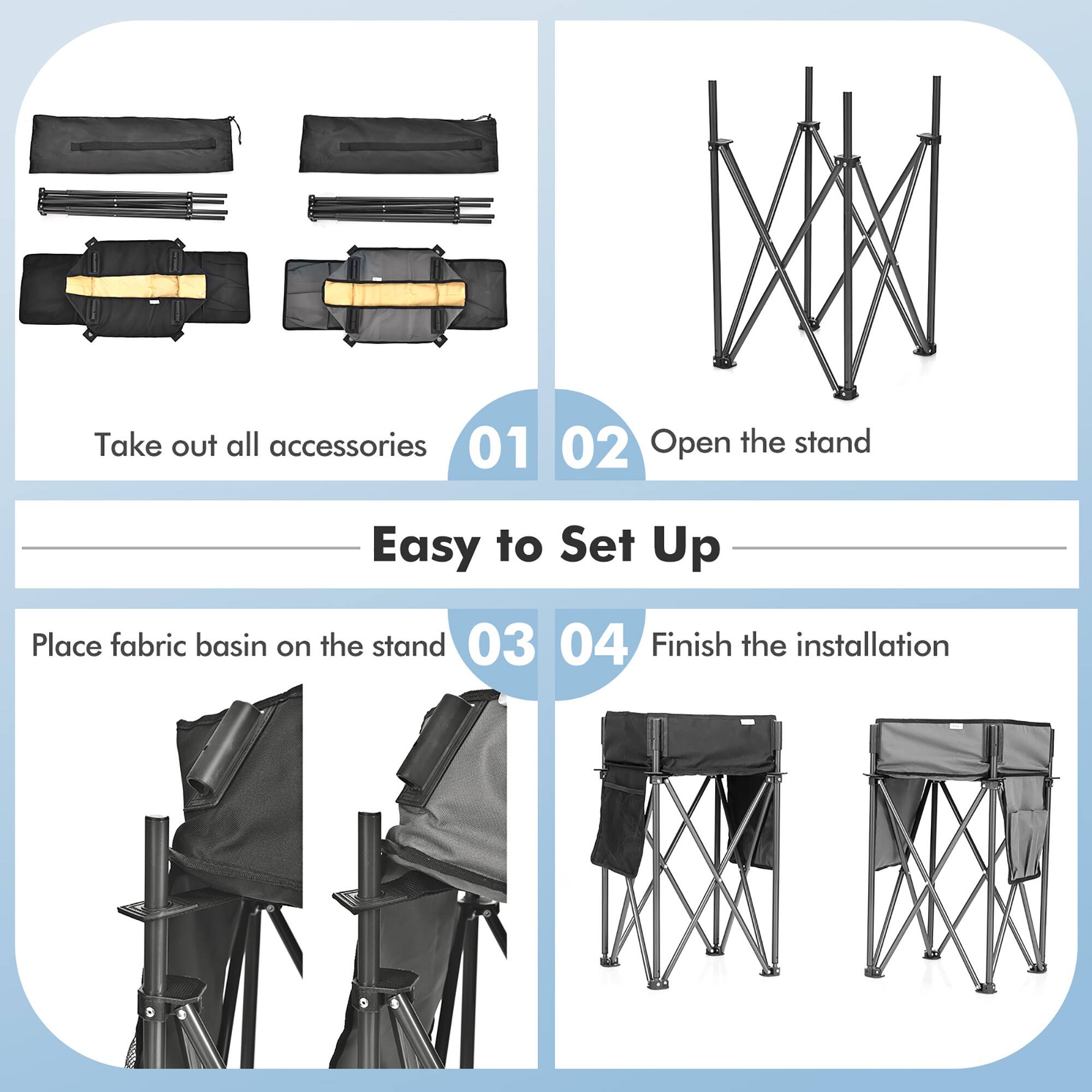 Take out all accessories 01

02 Open the stand

Easy to Set Up

Place fabric basin on the stand 03

04 Finish the installation