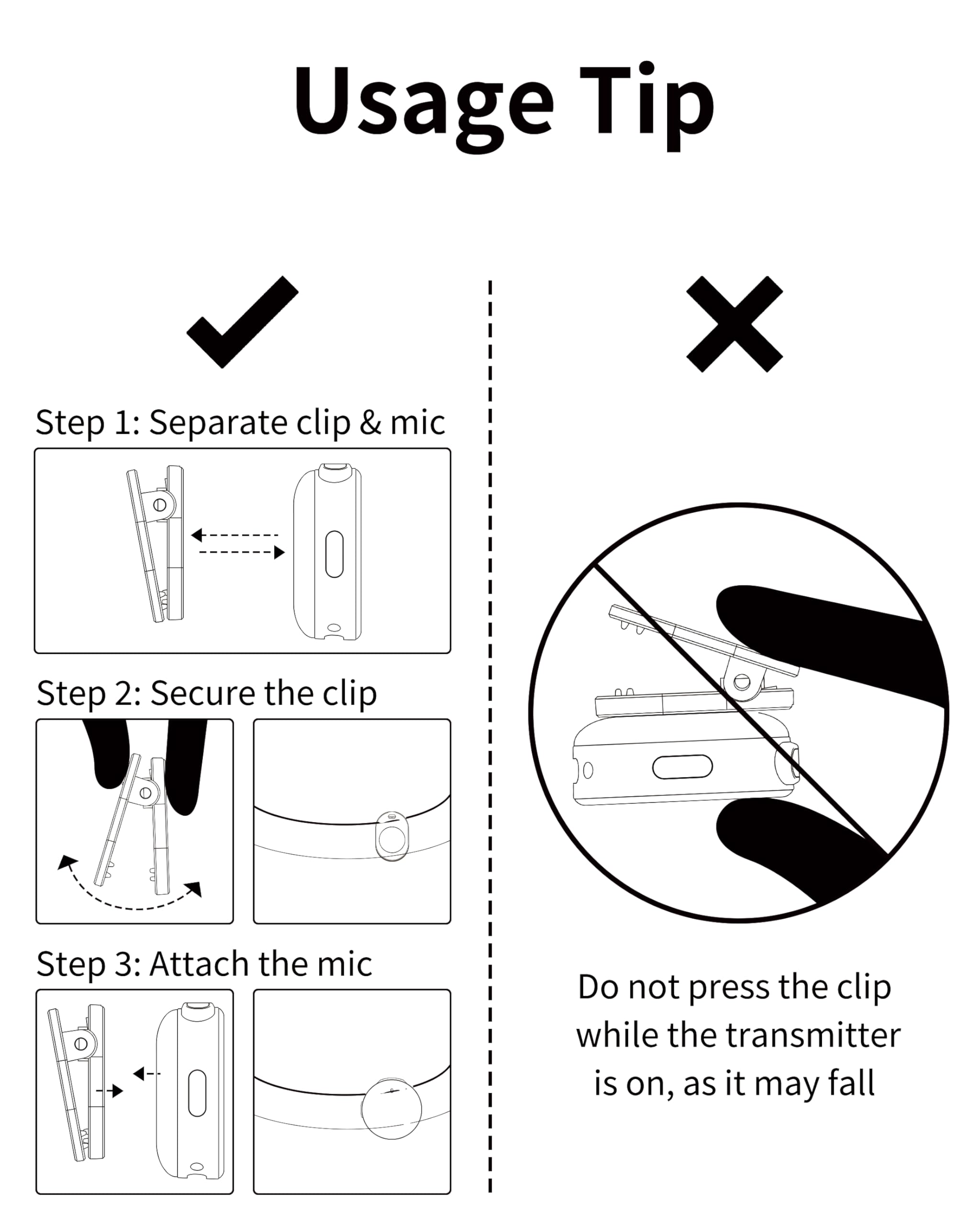 Usage Tip

Step 1: Separate clip & mic

Step 2: Secure the clip

Step 3: Attach the mic

Do not press the clip while the transmitter is on, as it may fall