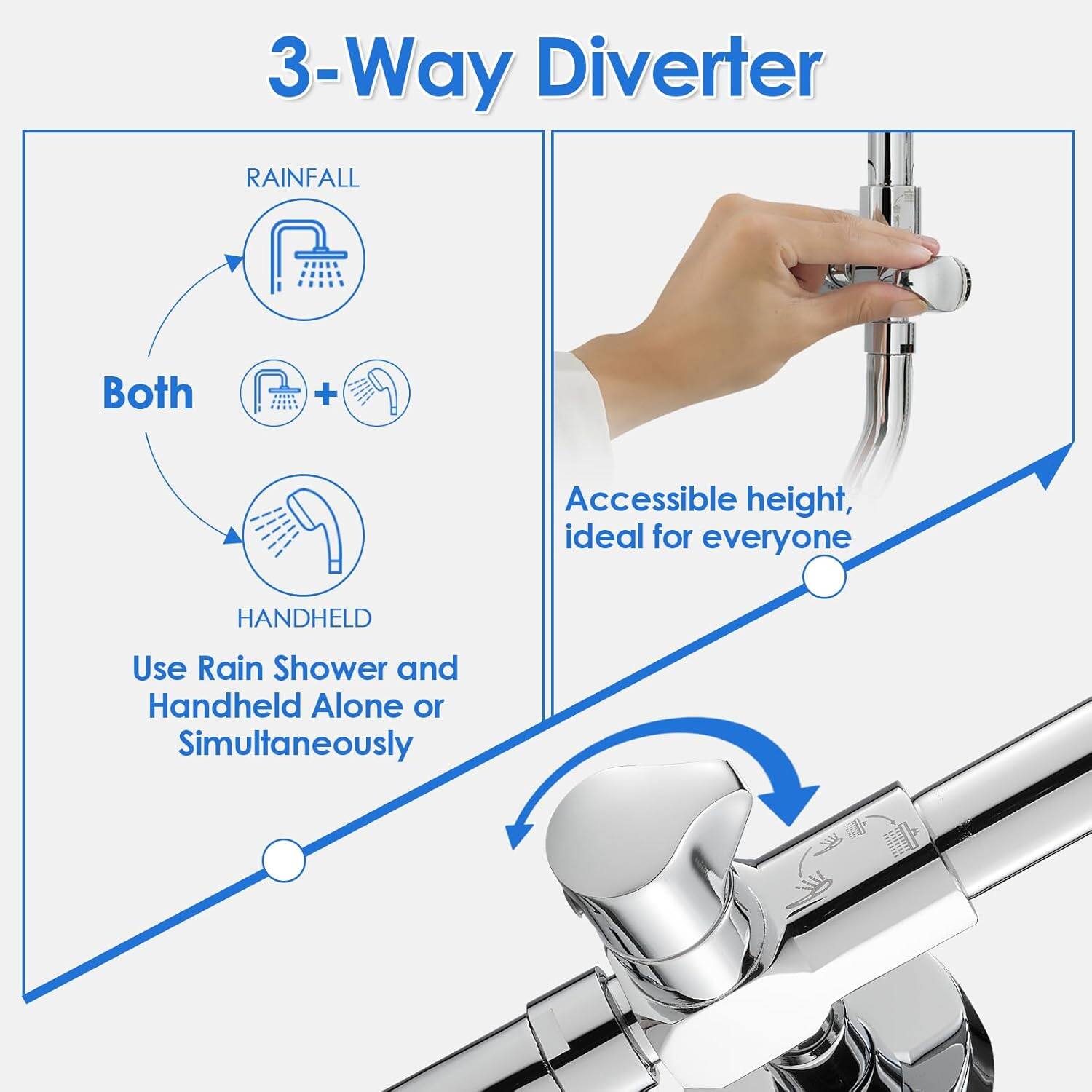 3-Way Diverter

RAINFALL

Both

+

HANDHELD

Use Rain Shower and Handheld Alone or Simultaneously

Accessible height, ideal for everyone