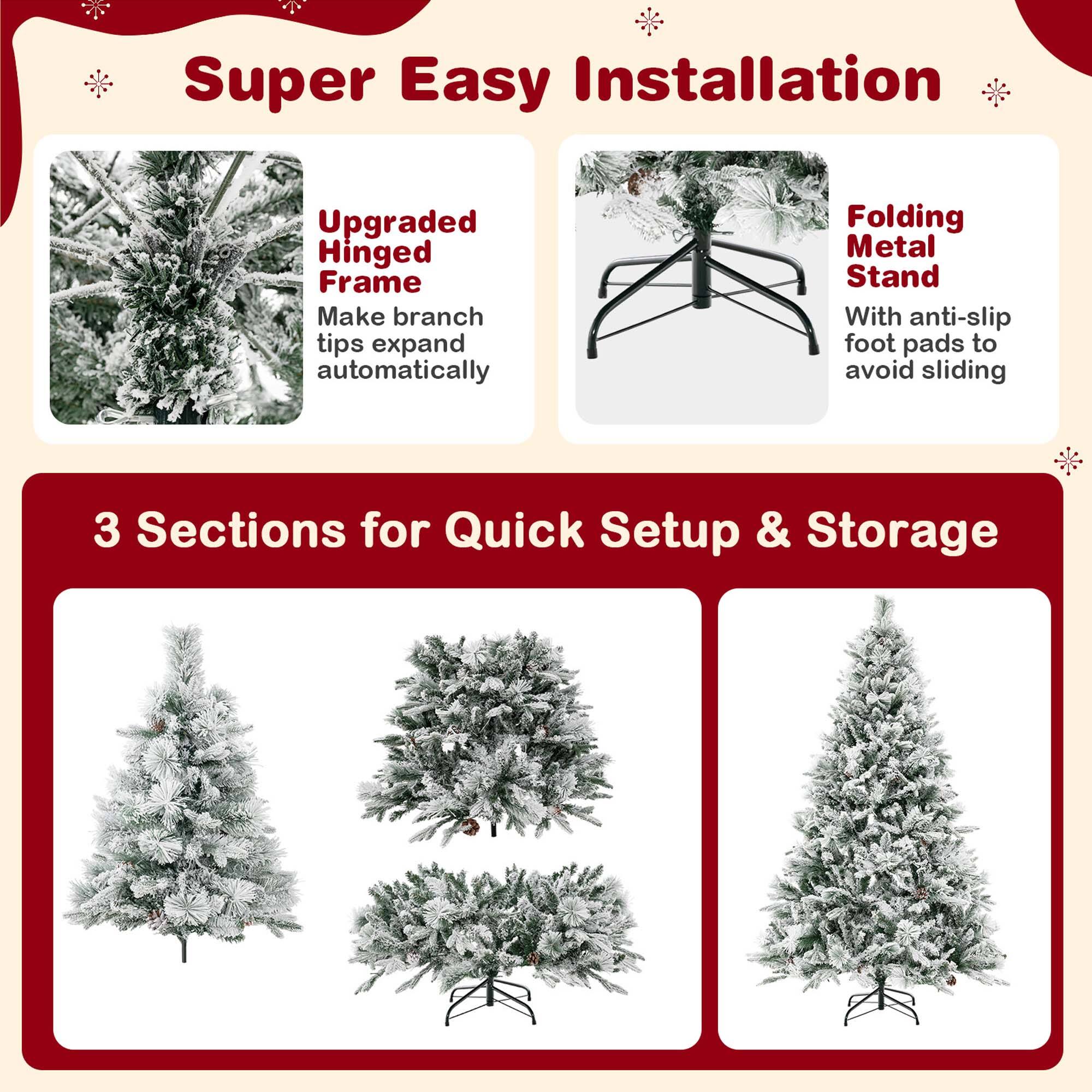 Super Easy Installation

Upgraded Hinged Frame
Make branch tips expand automatically

Folding Metal Stand
With anti-slip foot pads to avoid sliding

3 Sections for Quick Setup & Storage