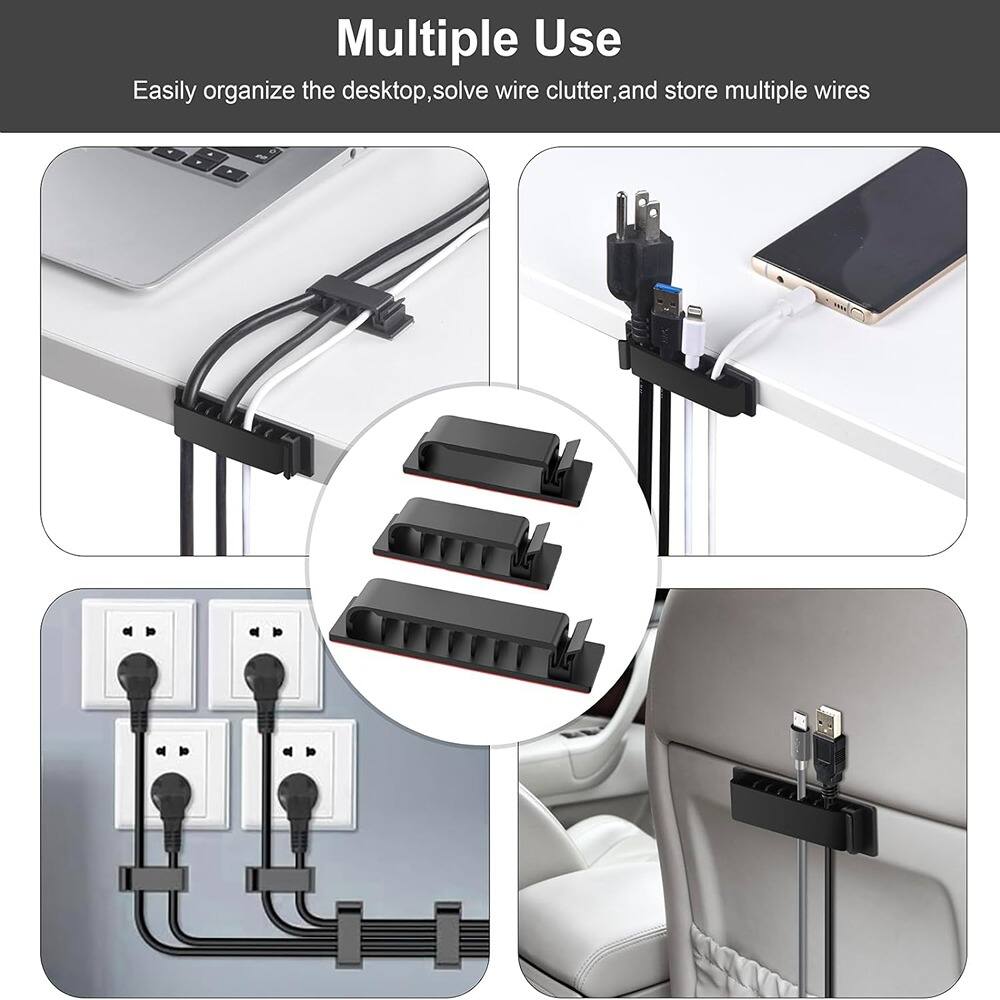 Multiple Use

Easily organize the desktop,solve wire clutter,and store multiple wires