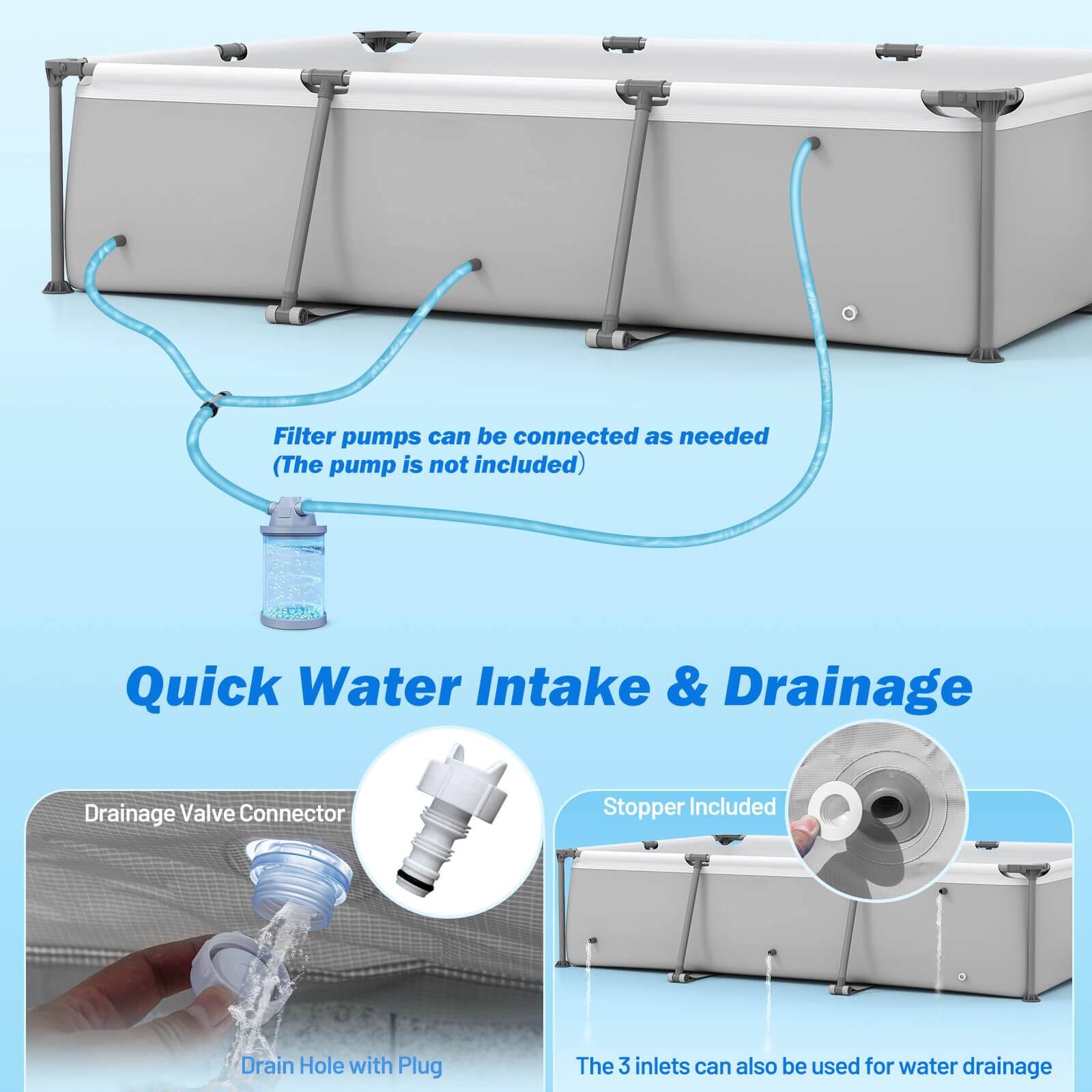 Filter pumps can be connected as needed
(The pump is not included)

Quick Water Intake & Drainage

Drainage Valve Connector

Drain Hole with Plug

Stopper Included

The 3 inlets can also be used for water drainage