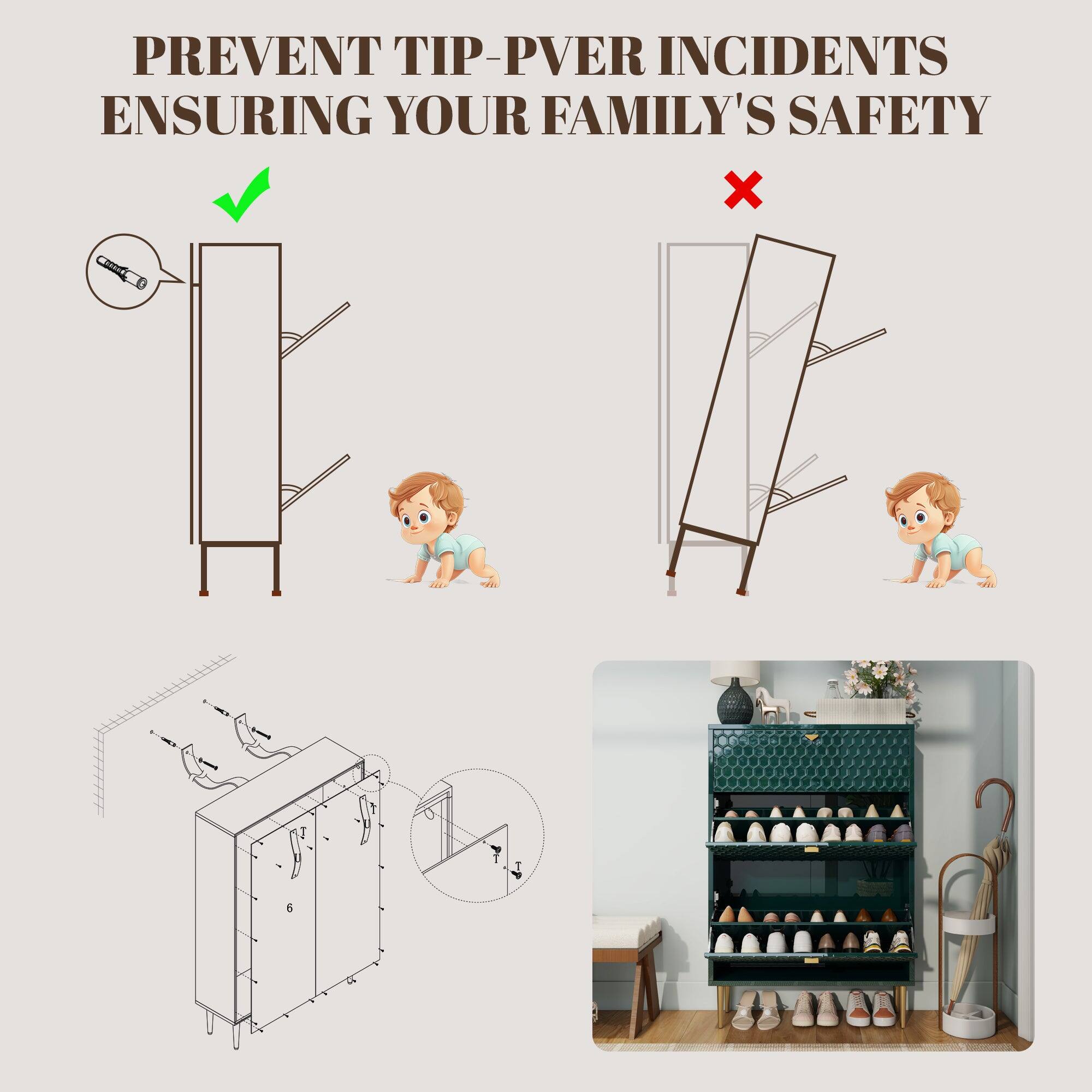 PREVENT TIP-PVER INCIDENTS ENSURING YOUR FAMILY'S SAFETY

T
U
T
U
6
T
T