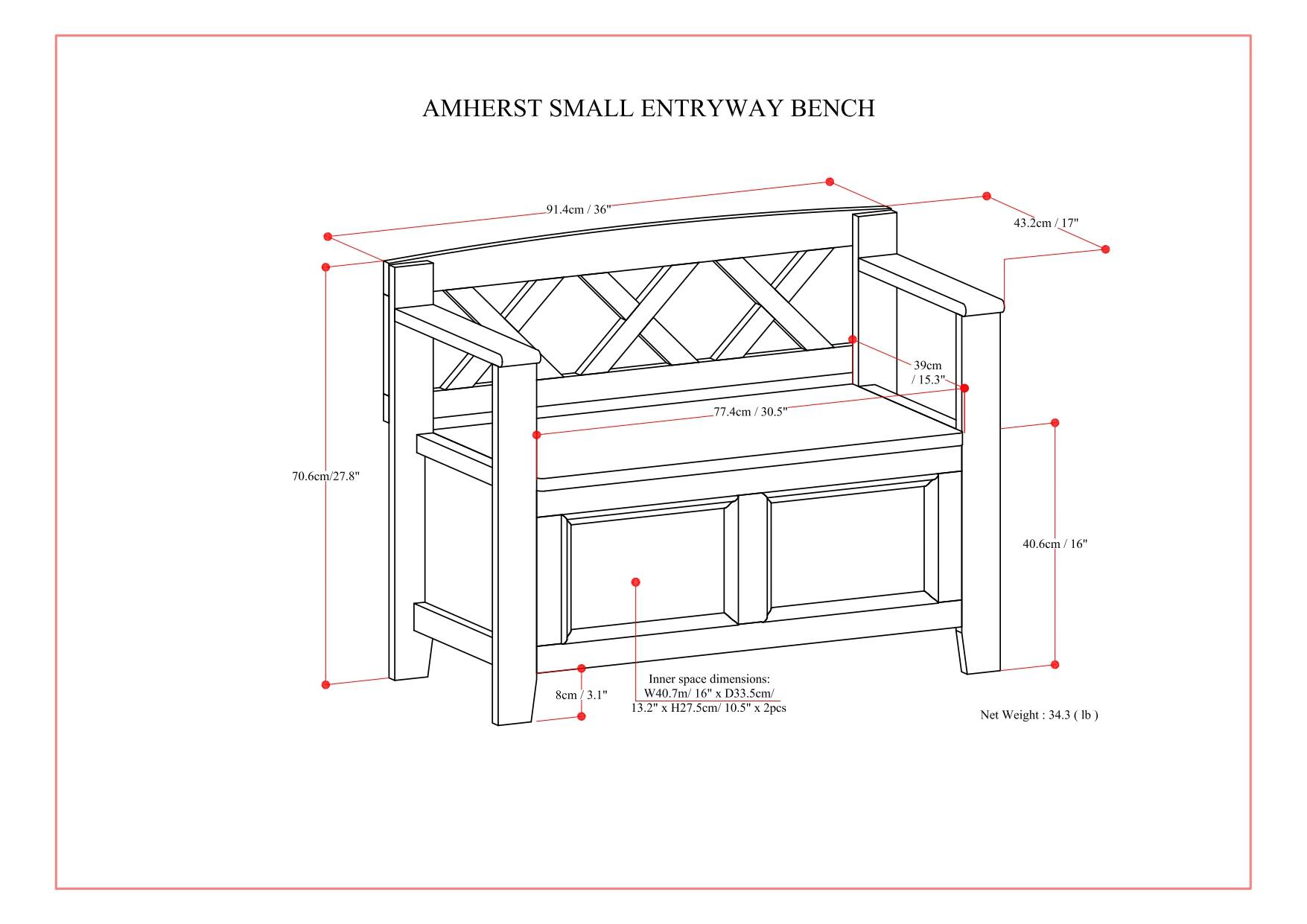 AMHERST SMALL ENTRYWAY BENCH

91.4cm / 36"

43.2cm / 17"

39cm / 15.3"

77.4cm / 30.5"

70.6cm/27.8"

40.6cm / 16"

8cm / 3.1"

Inner space dimensions: W40.7m/ 16" x D33.5cm/ 13.2" x H27.5cm/ 10.5" x 2pcs

Net Weight : 34.3 ( lb )