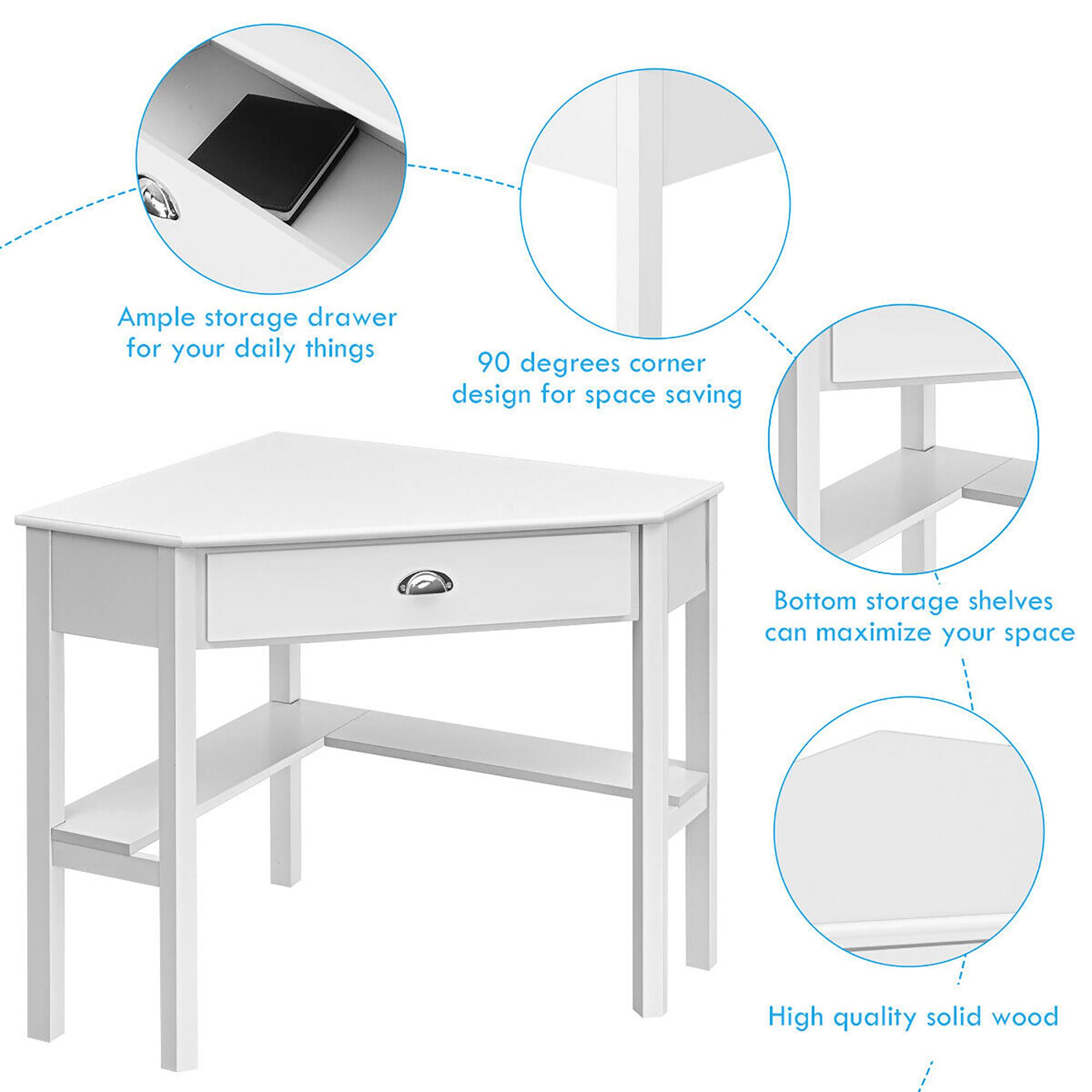 Ample storage drawer for your daily things

90 degrees corner design for space saving

Bottom storage shelves can maximize your space

High quality solid wood