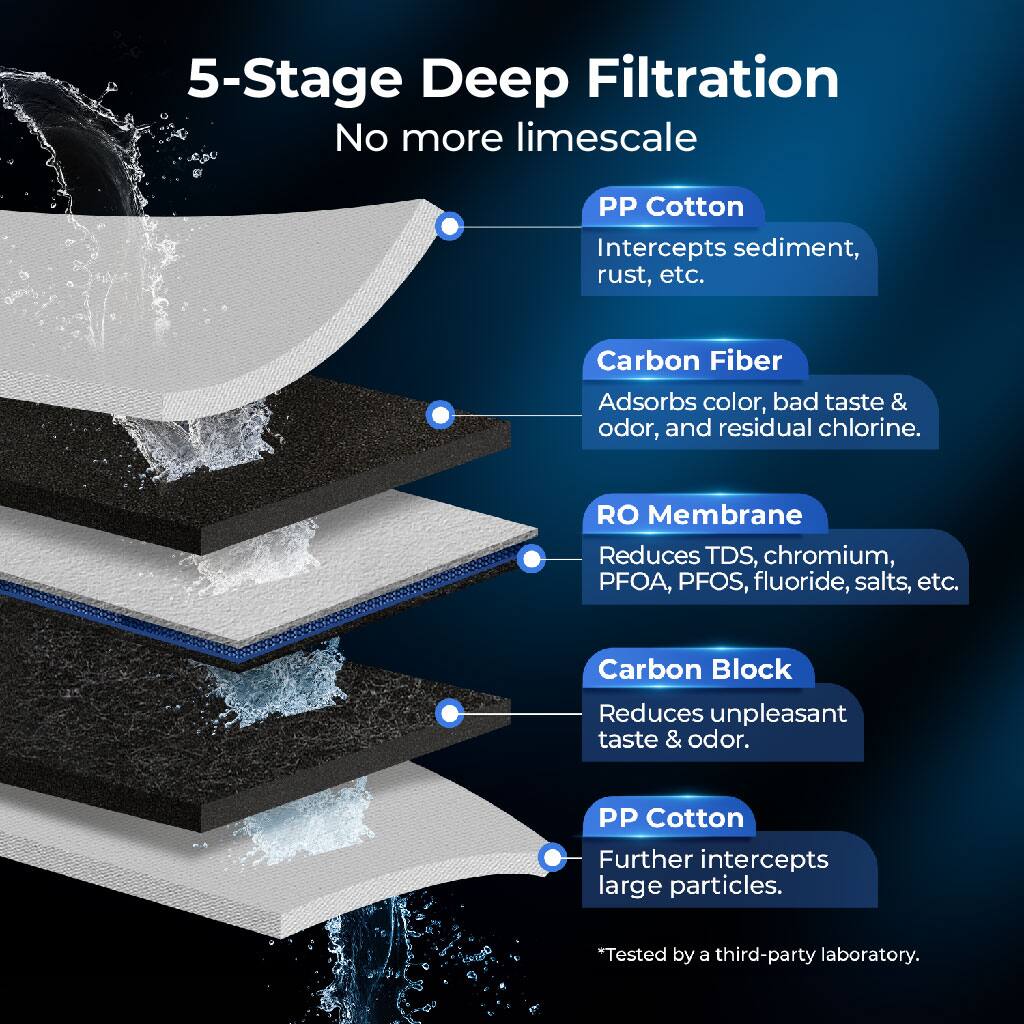 5-Stage Deep Filtration
No more limescale

PP Cotton
Intercepts sediment, rust, etc.

Carbon Fiber
Adsorbs color, bad taste & odor, and residual chlorine.

RO Membrane
Reduces TDS, chromium, PFOA, PFOS, fluoride, salts, etc.

Carbon Block
Reduces unpleasant taste & odor.

PP Cotton
Further intercepts large particles.

*Tested by a third-party laboratory.