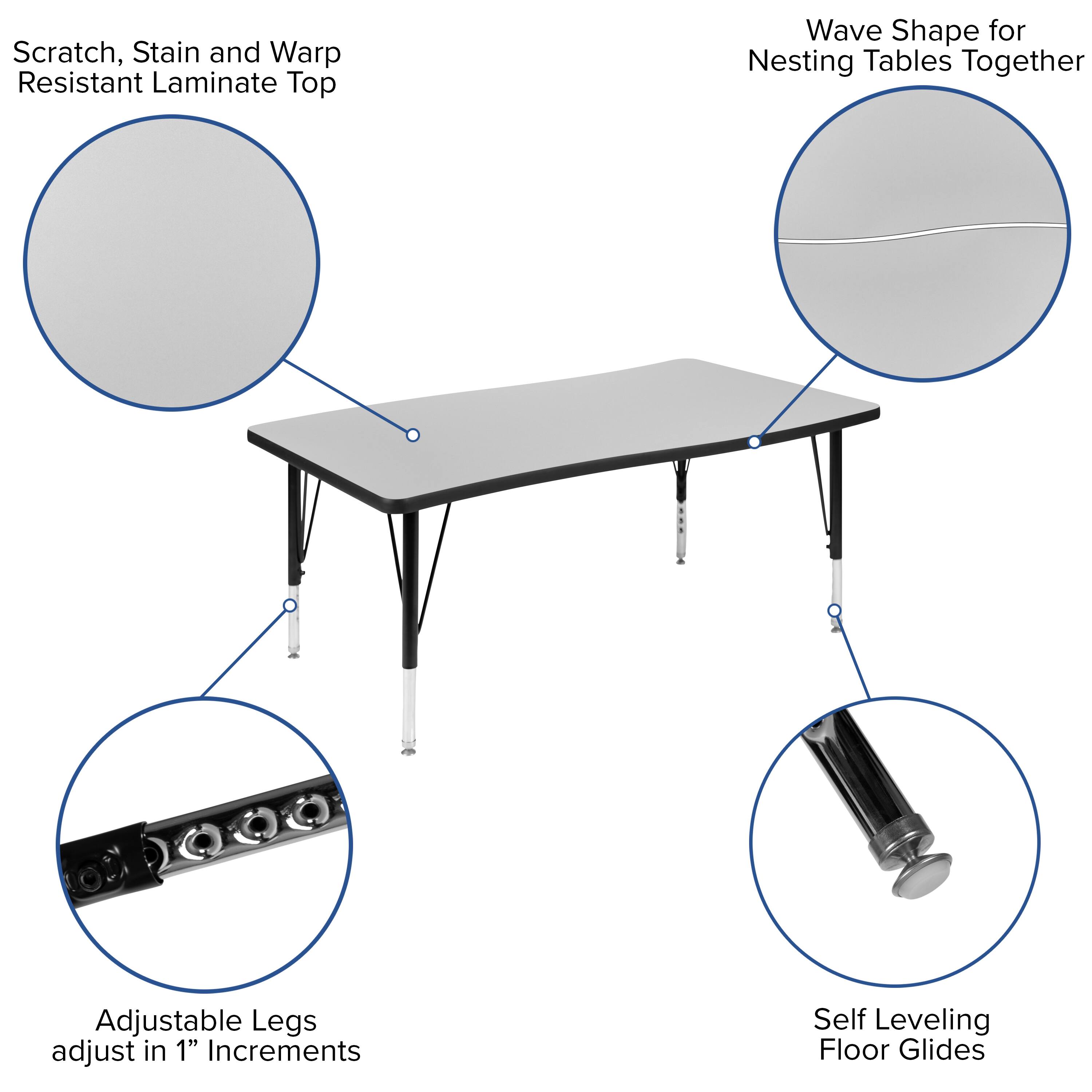 Scratch, Stain and Warp Resistant Laminate Top

Wave Shape for Nesting Tables Together

Adjustable Legs adjust in 1” Increments

Self Leveling Floor Glides