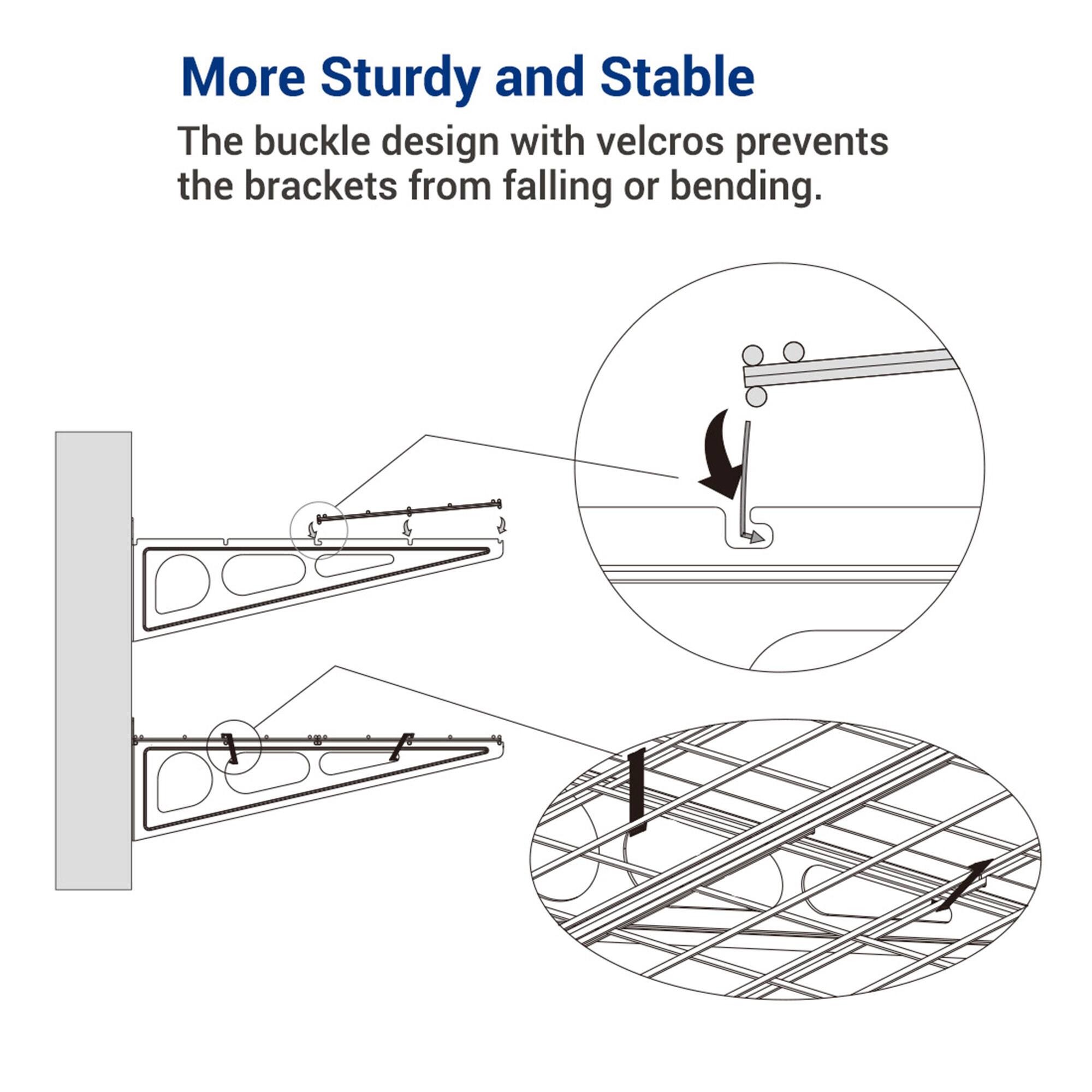 More Sturdy and Stable

The buckle design with velcros prevents the brackets from falling or bending.