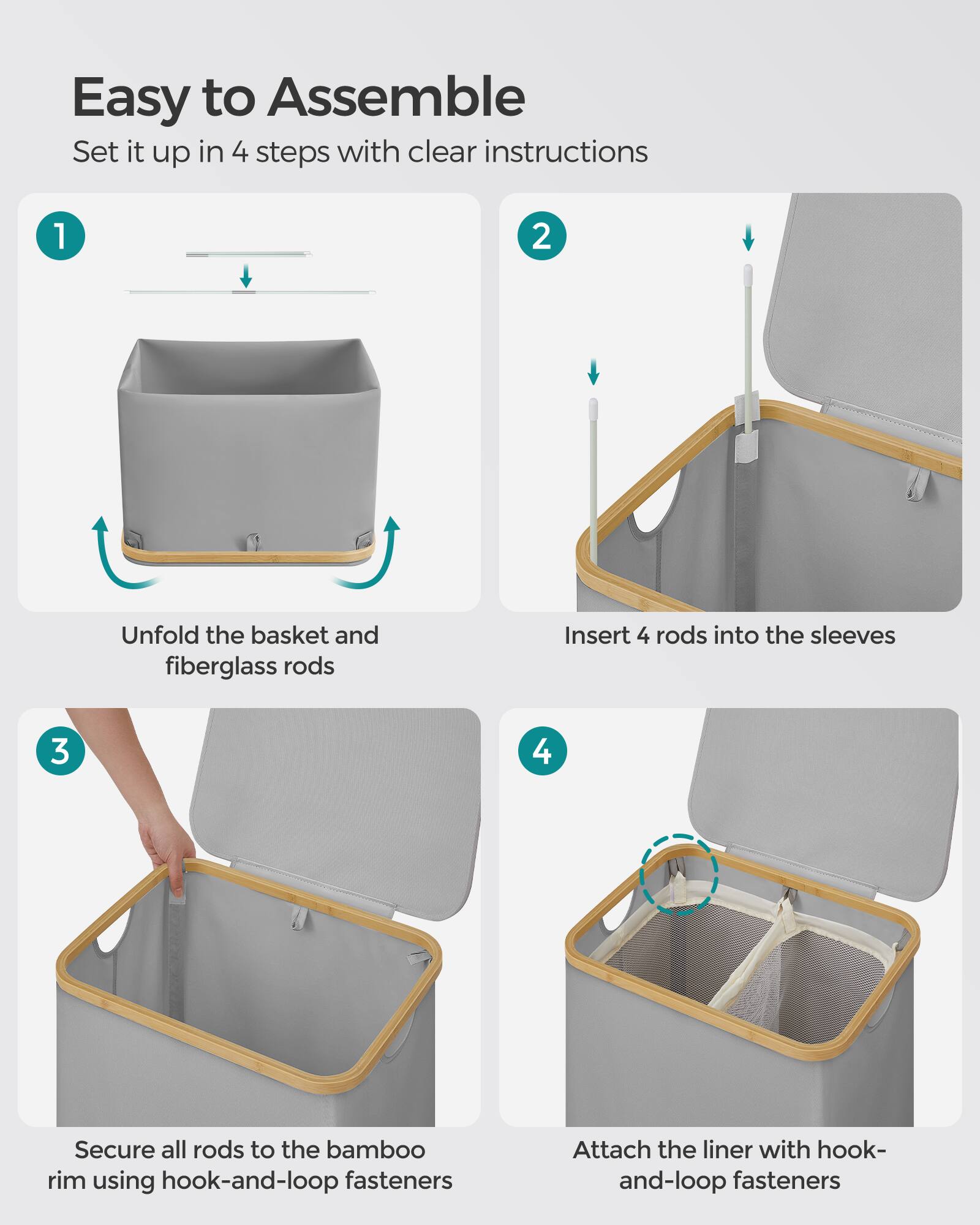 Easy to Assemble
Set it up in 4 steps with clear instructions

1

Unfold the basket and fiberglass rods

2

Insert 4 rods into the sleeves

3

Secure all rods to the bamboo rim using hook-and-loop fasteners

4

Attach the liner with hook-and-loop fasteners