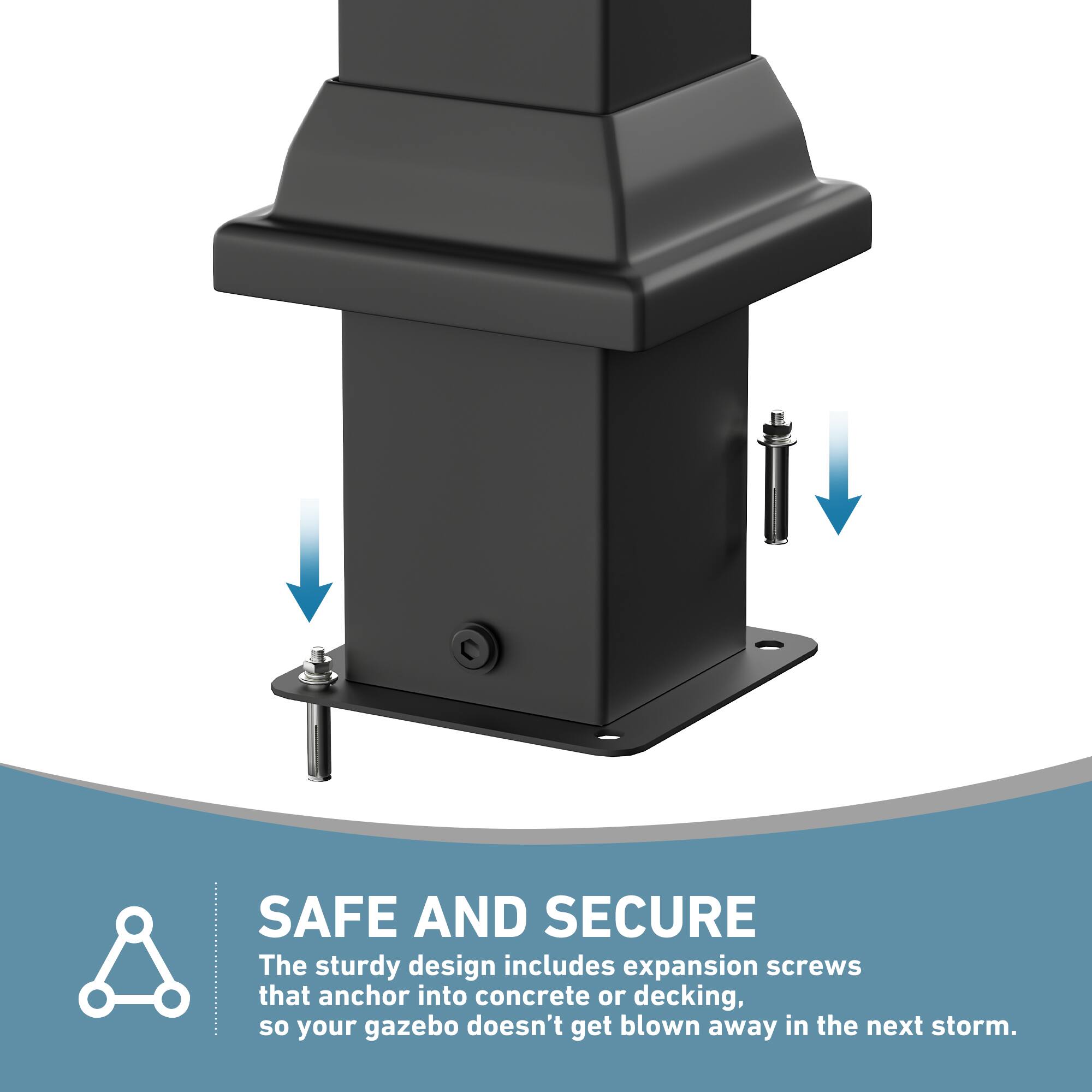 SAFE AND SECURE

The sturdy design includes expansion screws that anchor into concrete or decking, so your gazebo doesn’t get blown away in the next storm.