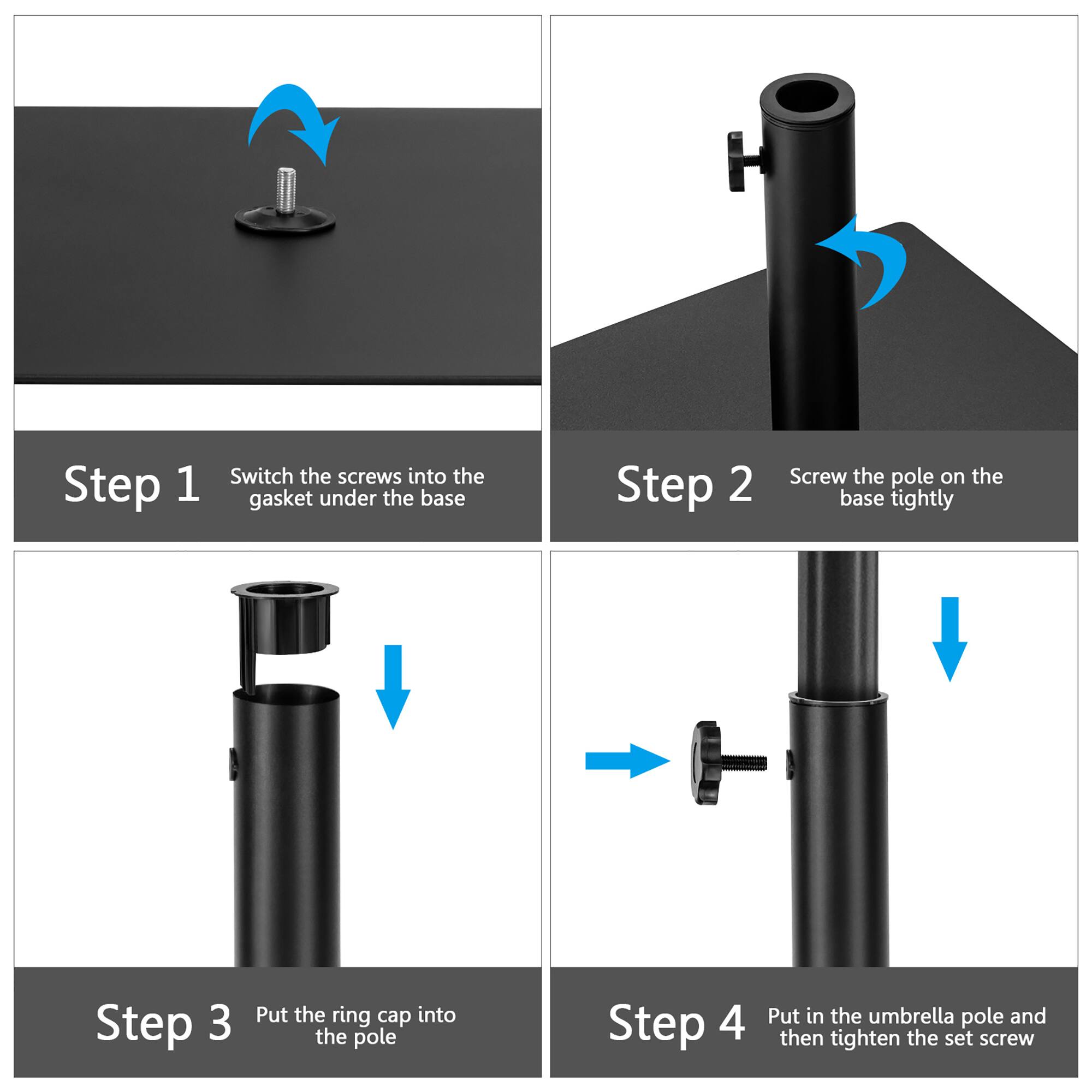 Step 1 Switch the screws into the gasket under the base

Step 2 Screw the pole on the base tightly

Step 3 Put the ring cap into the pole

Step 4 Put in the umbrella pole and then tighten the set screw