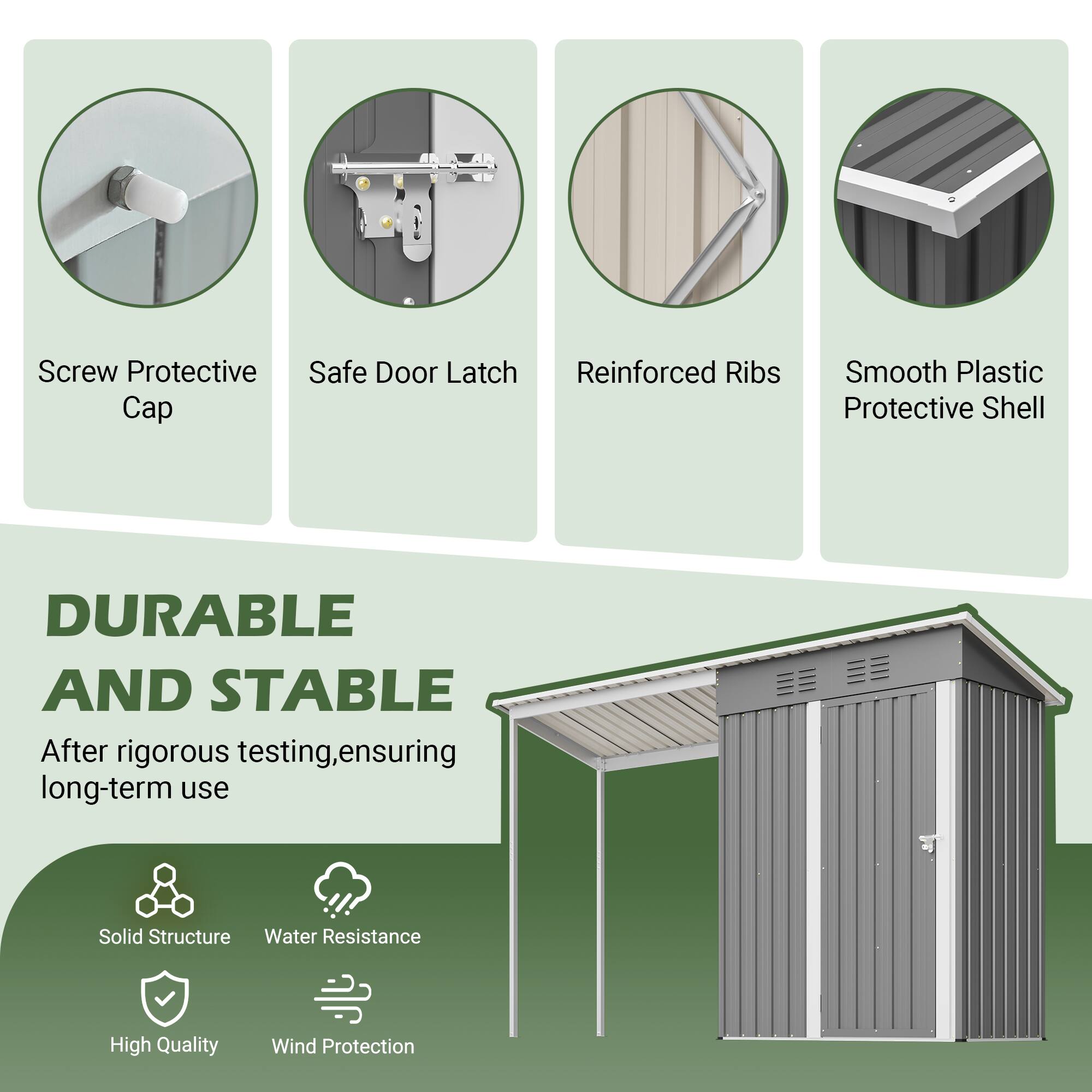 Screw Protective Cap

Safe Door Latch

Reinforced Ribs

Smooth Plastic Protective Shell

DURABLE AND STABLE

After rigorous testing,ensuring long-term use

Solid Structure

Water Resistance

High Quality

Wind Protection