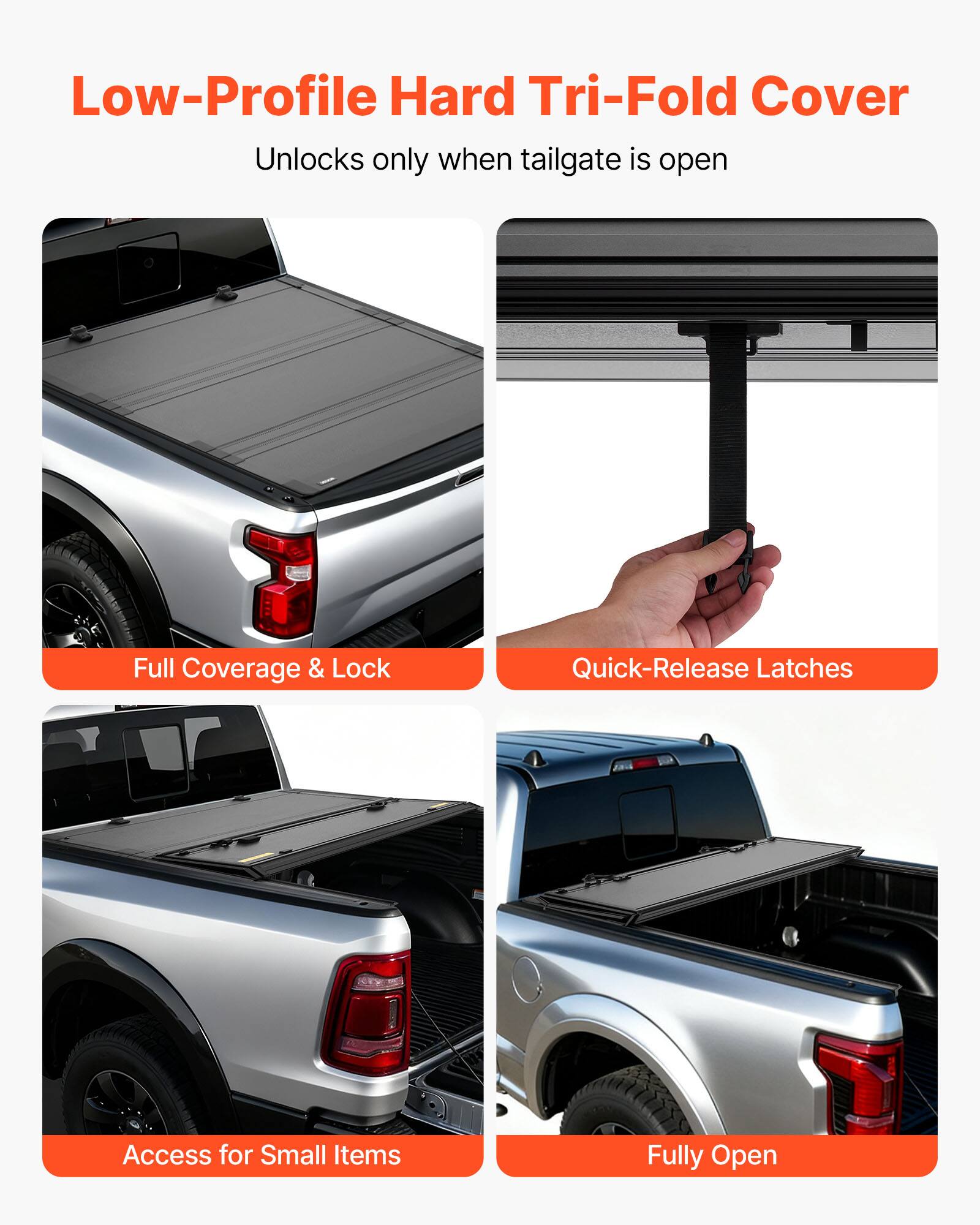 Low-Profile Hard Tri-Fold Cover

Unlocks only when tailgate is open

Full Coverage & Lock

Quick-Release Latches

Access for Small Items

Fully Open