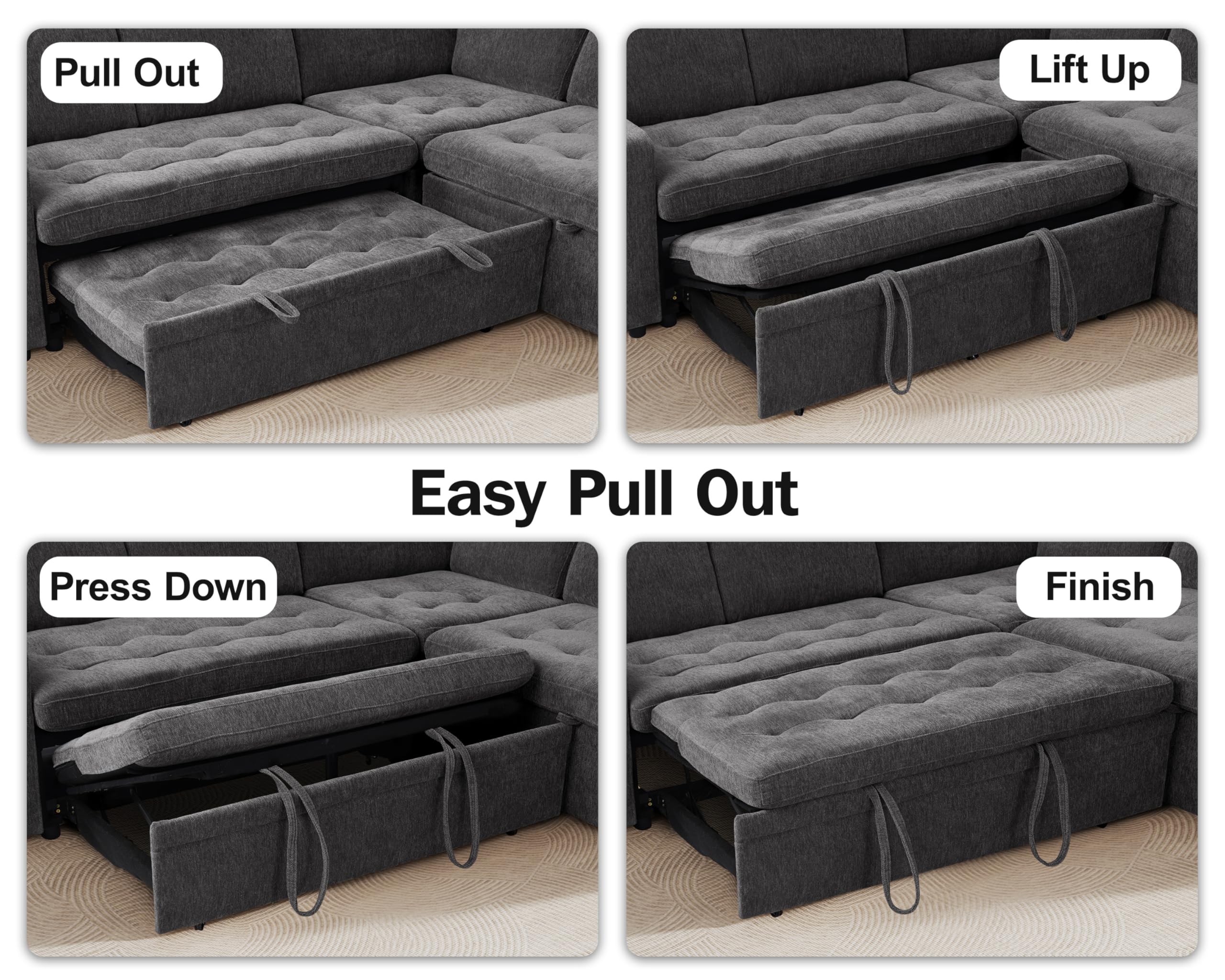 Pull Out

Lift Up

Easy Pull Out

Press Down

Finish