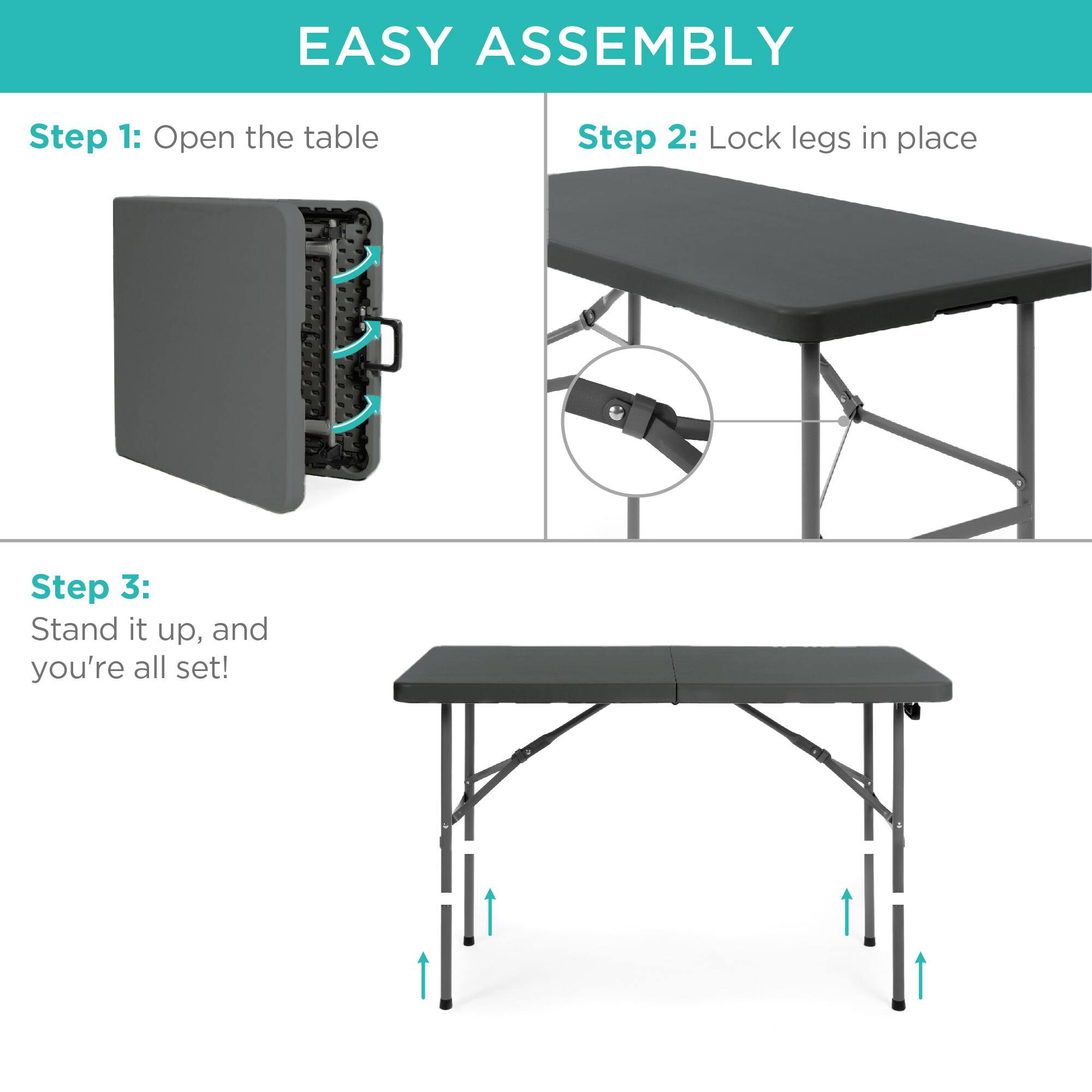 EASY ASSEMBLY

Step 1: Open the table

Step 2: Lock legs in place

Step 3:
Stand it up, and you're all set!