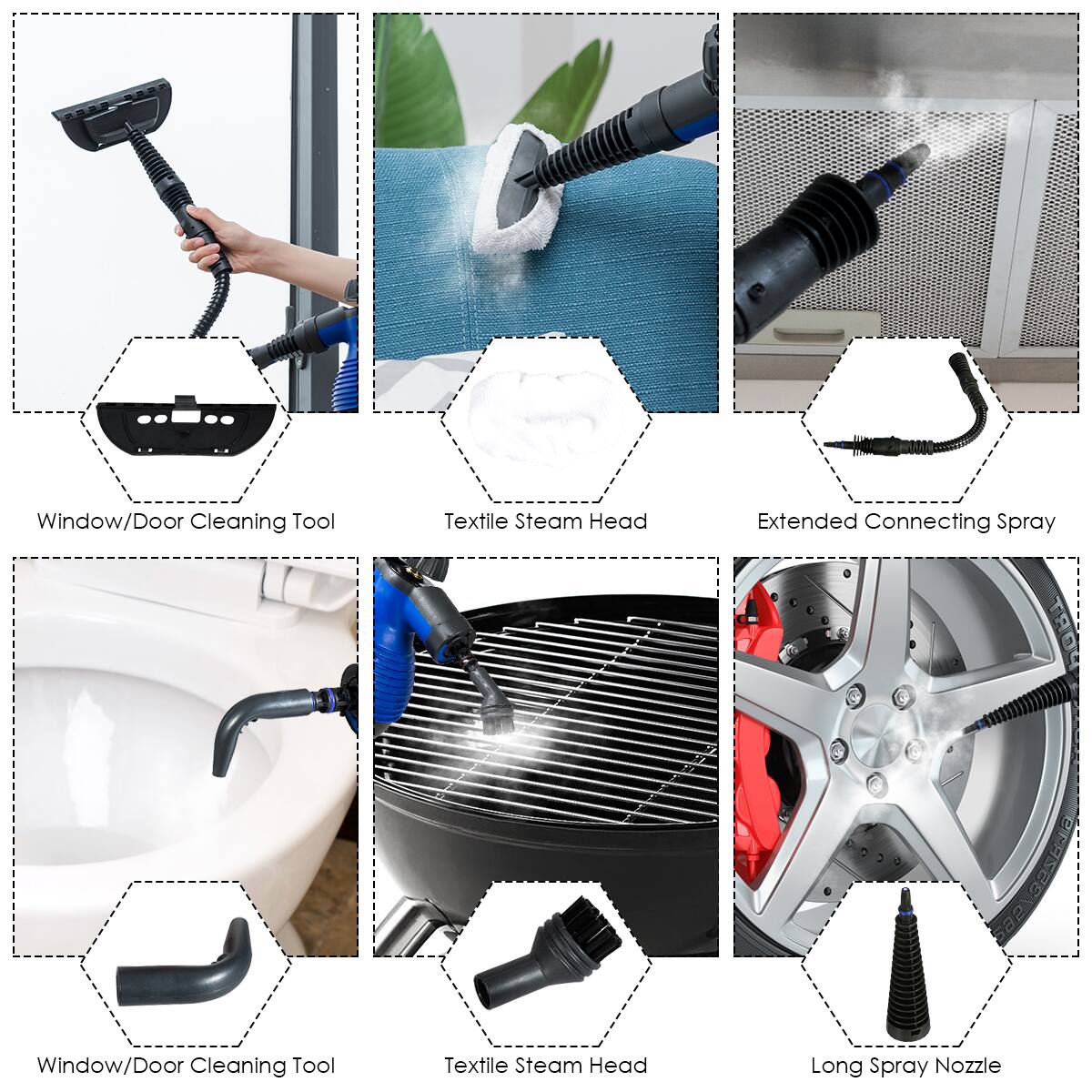 Window/Door Cleaning Tool

Textile Steam Head

Extended Connecting Spray

Window/Door Cleaning Tool

Textile Steam Head

Long Spray Nozzle