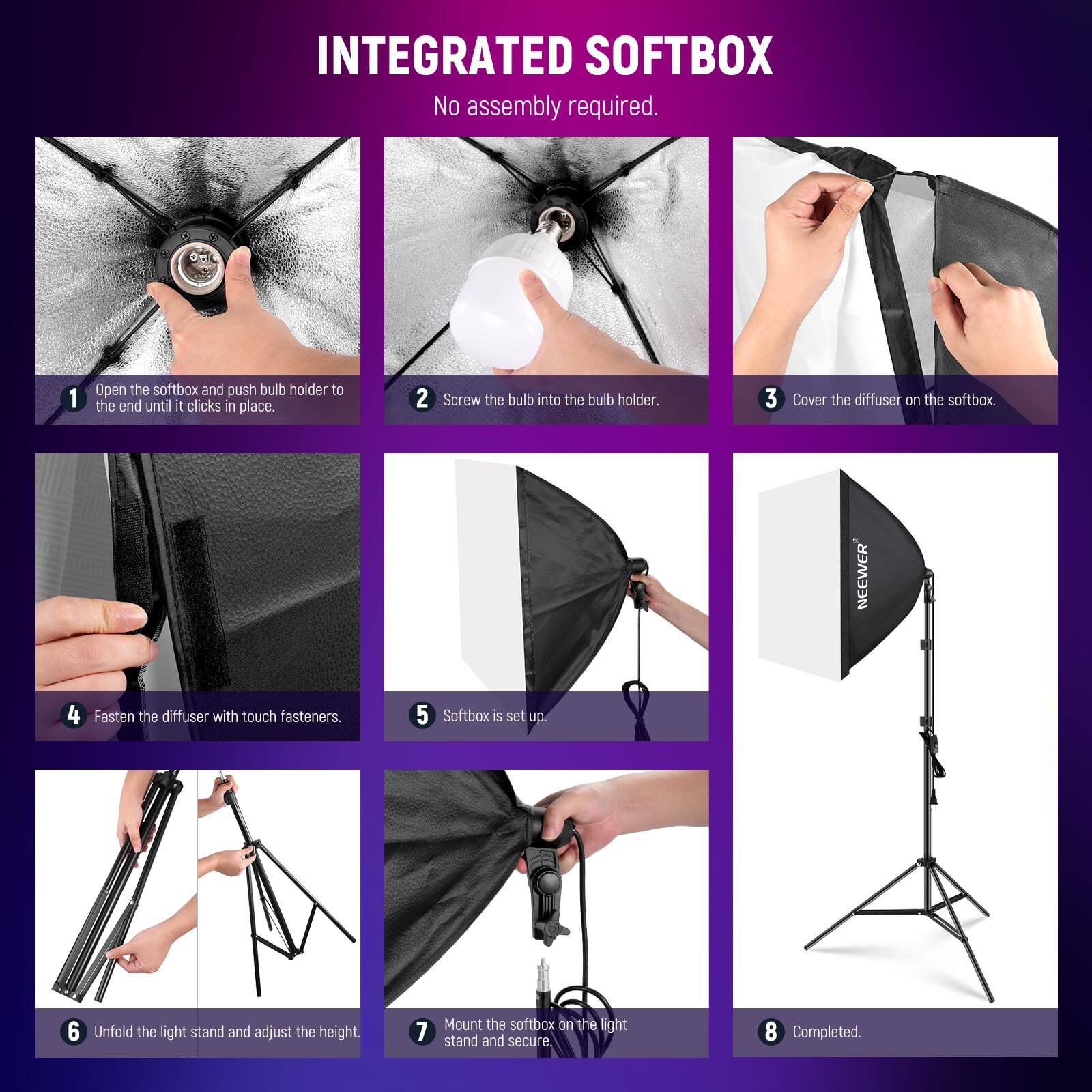 INTEGRATED SOFTBOX

No assembly required.

1 Open the softbox and push bulb holder to the end until it clicks in place.

2 Screw the bulb into the bulb holder.

3 Cover the diffuser on the softbox.

4 Fasten the diffuser with touch fasteners.

5 Softbox is set up.

NEEWER®

6 Unfold the light stand and adjust the height.

7 Mount the softbox on the light stand and secure.

8 Completed.