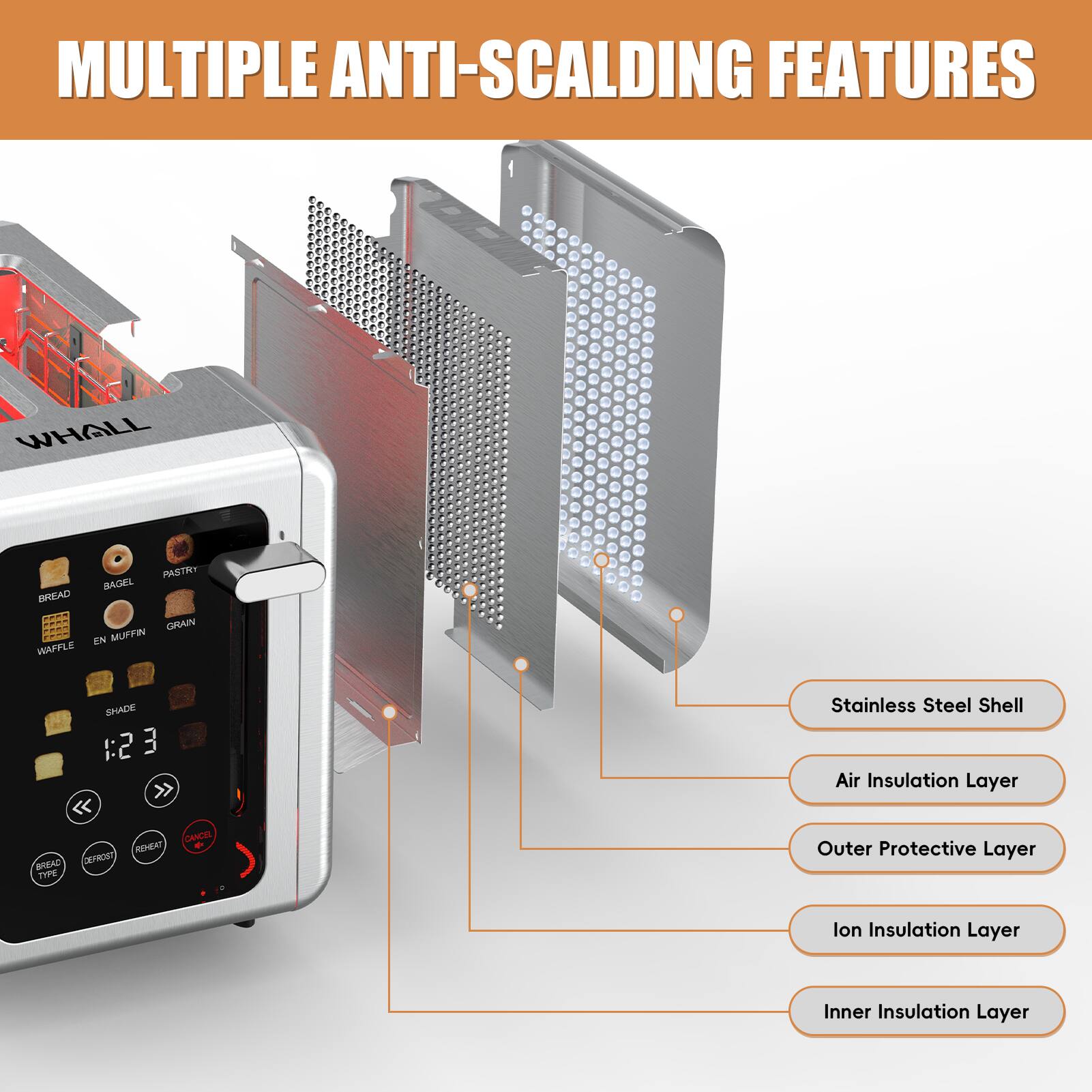 MULTIPLE ANTI-SCALDING FEATURES

WHALL

BREAD
BAGEL
PASTRY
WAFFLE
EN MUFFIN
GRAIN
SHADE
1:23
BREAD TYPE
DEFROST
REHEAT
CANCEL

Stainless Steel Shell

Air Insulation Layer

Outer Protective Layer

Ion Insulation Layer

Inner Insulation Layer