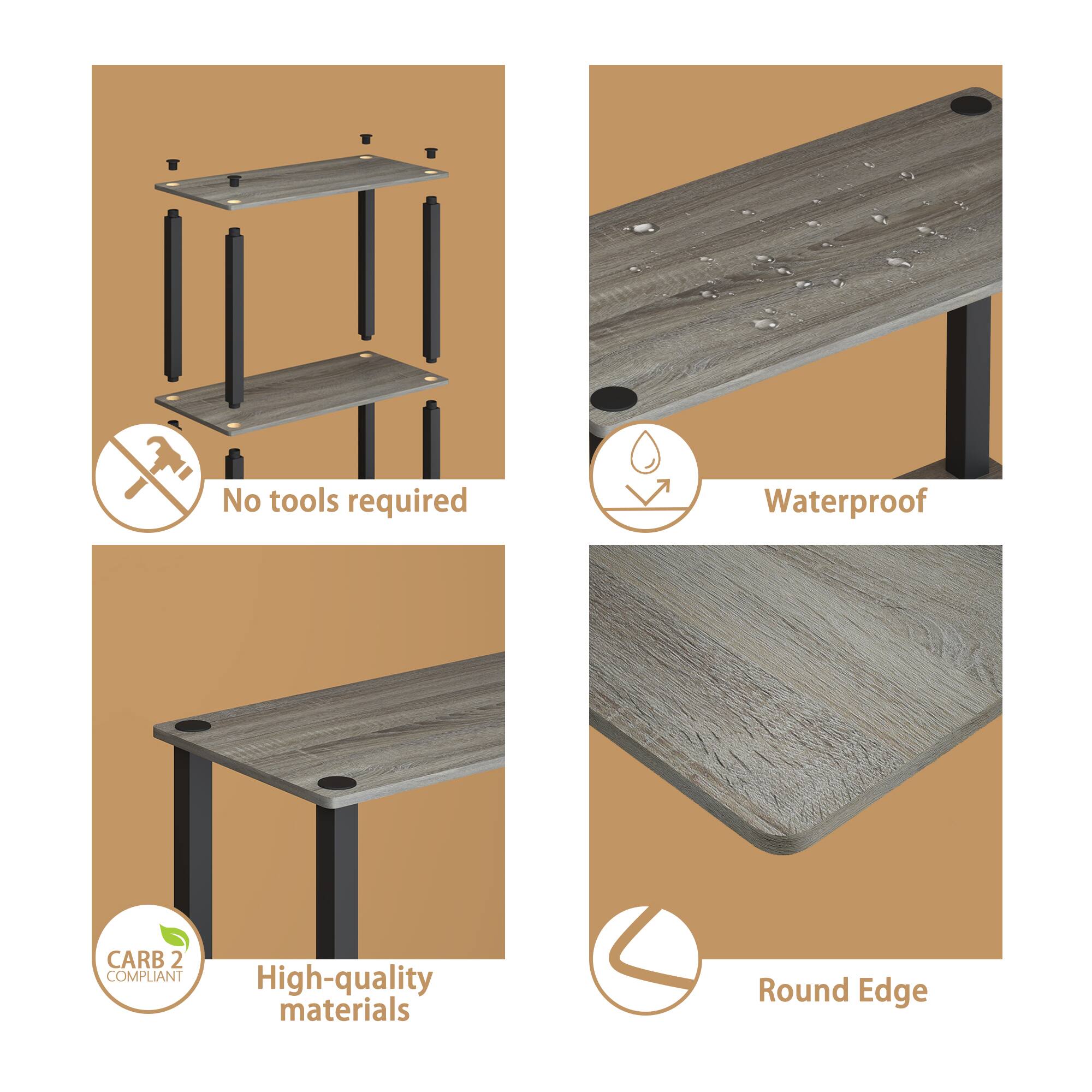 No tools required

Waterproof

CARB 2
COMPLIANT

High-quality materials

Round Edge