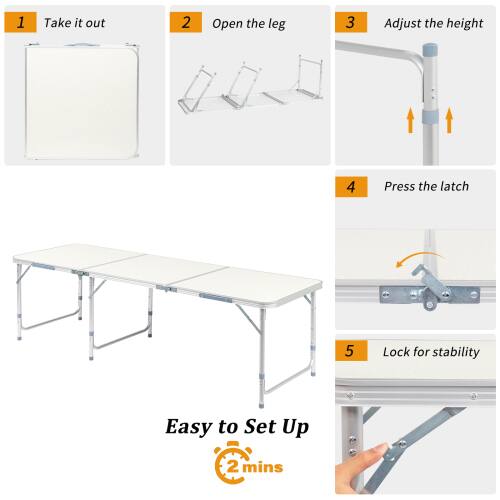 1 Take it out

2 Open the leg

3 Adjust the height

4 Press the latch

5 Lock for stability

Easy to Set Up

2 mins