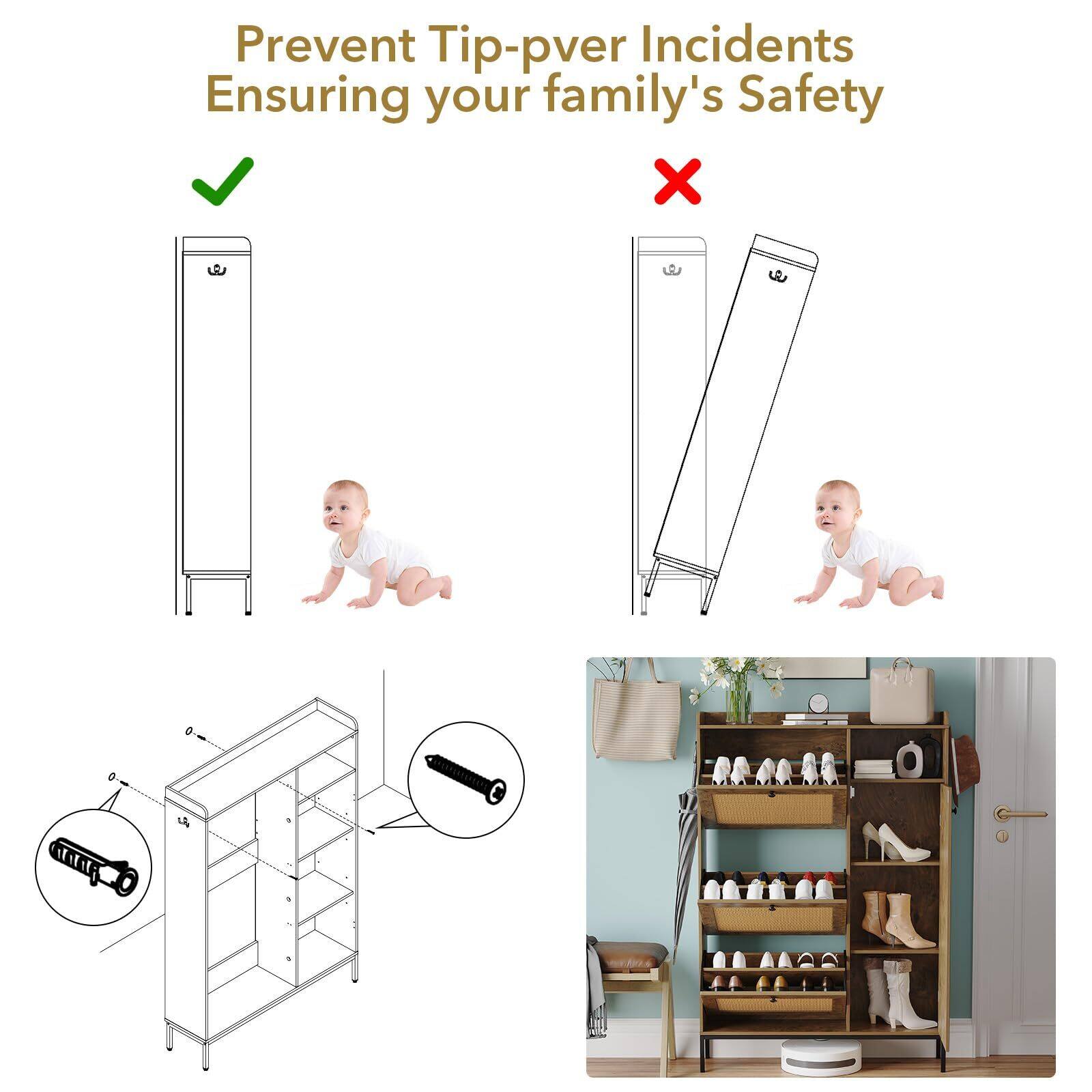 Prevent Tip-pver Incidents
Ensuring your family's Safety