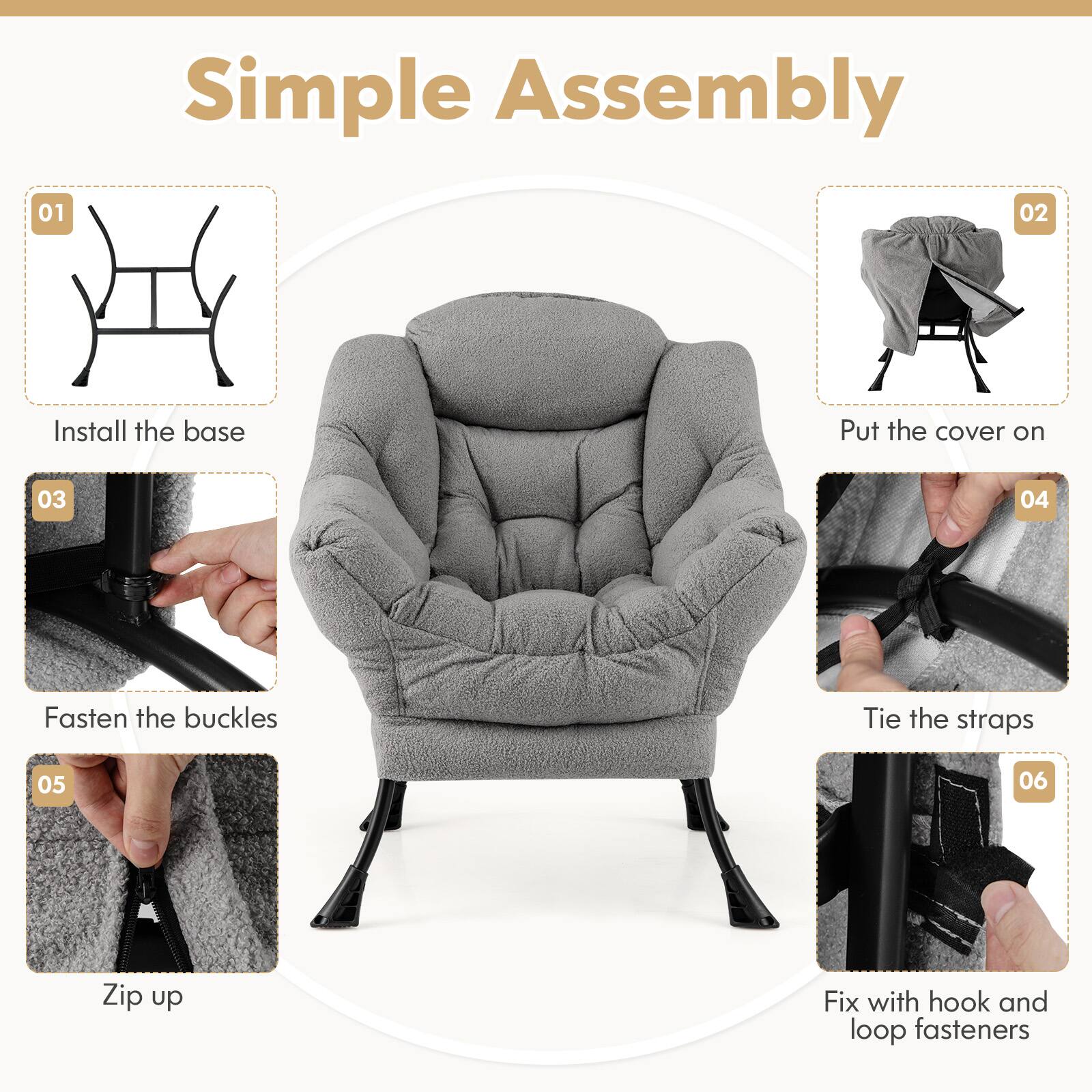 Simple Assembly

01

Install the base

02

Put the cover on

03

Fasten the buckles

04

Tie the straps

05

Zip up

06

Fix with hook and loop fasteners