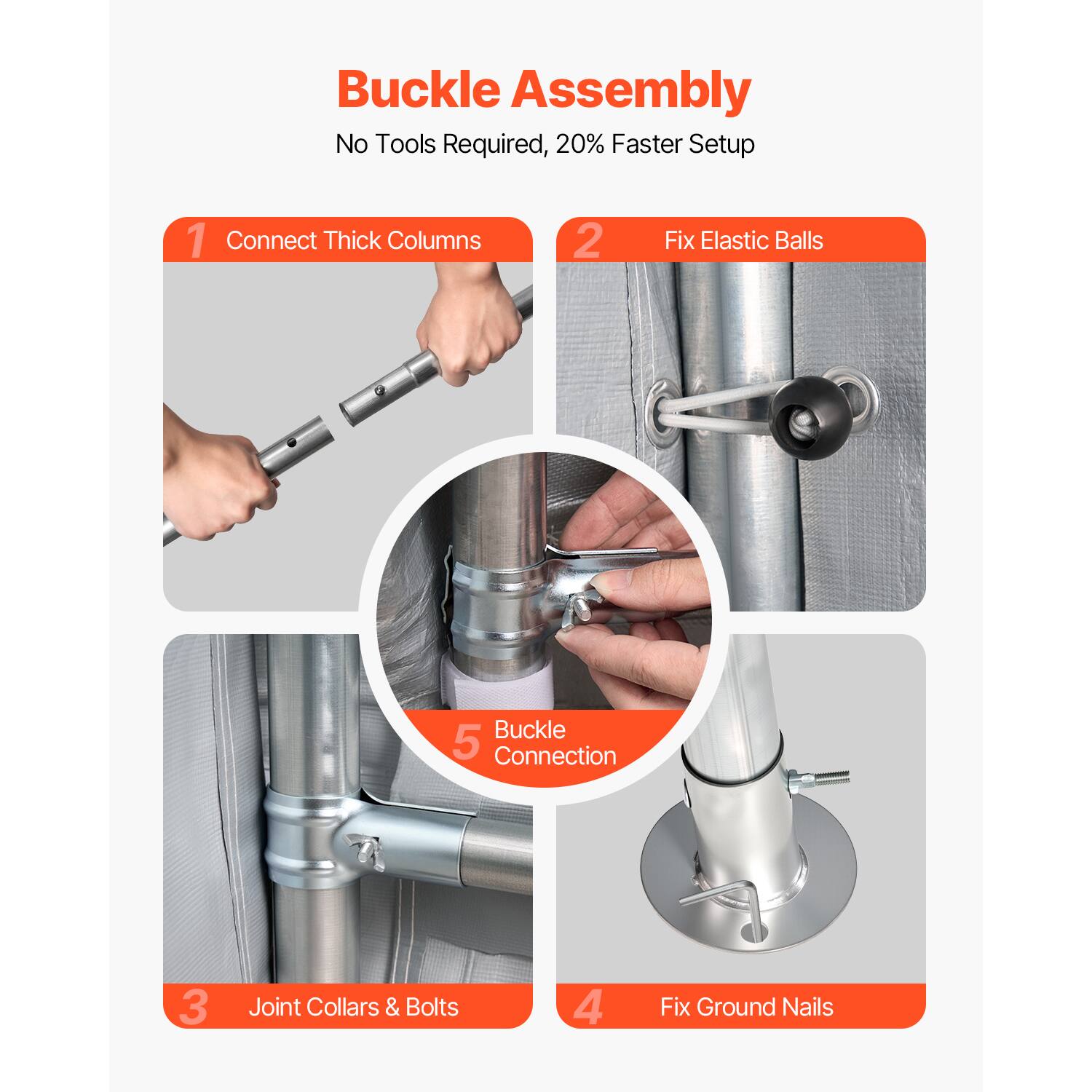 Buckle Assembly

No Tools Required, 20% Faster Setup

1 Connect Thick Columns

2 Fix Elastic Balls

5 Buckle Connection

3 Joint Collars & Bolts

4 Fix Ground Nails