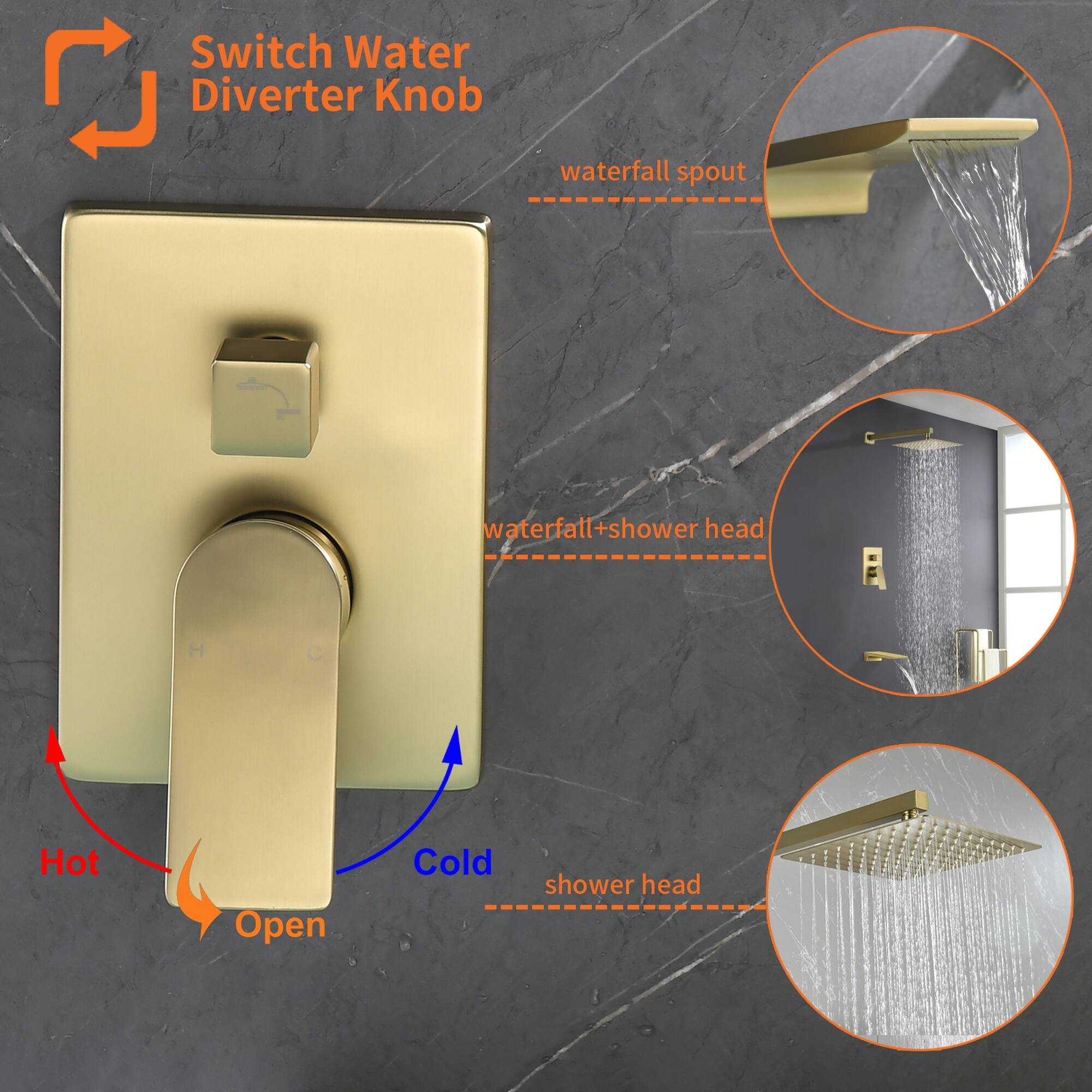 Switch Water Diverter Knob

waterfall spout

waterfall+shower head

shower head

H C

Hot

Cold

Open