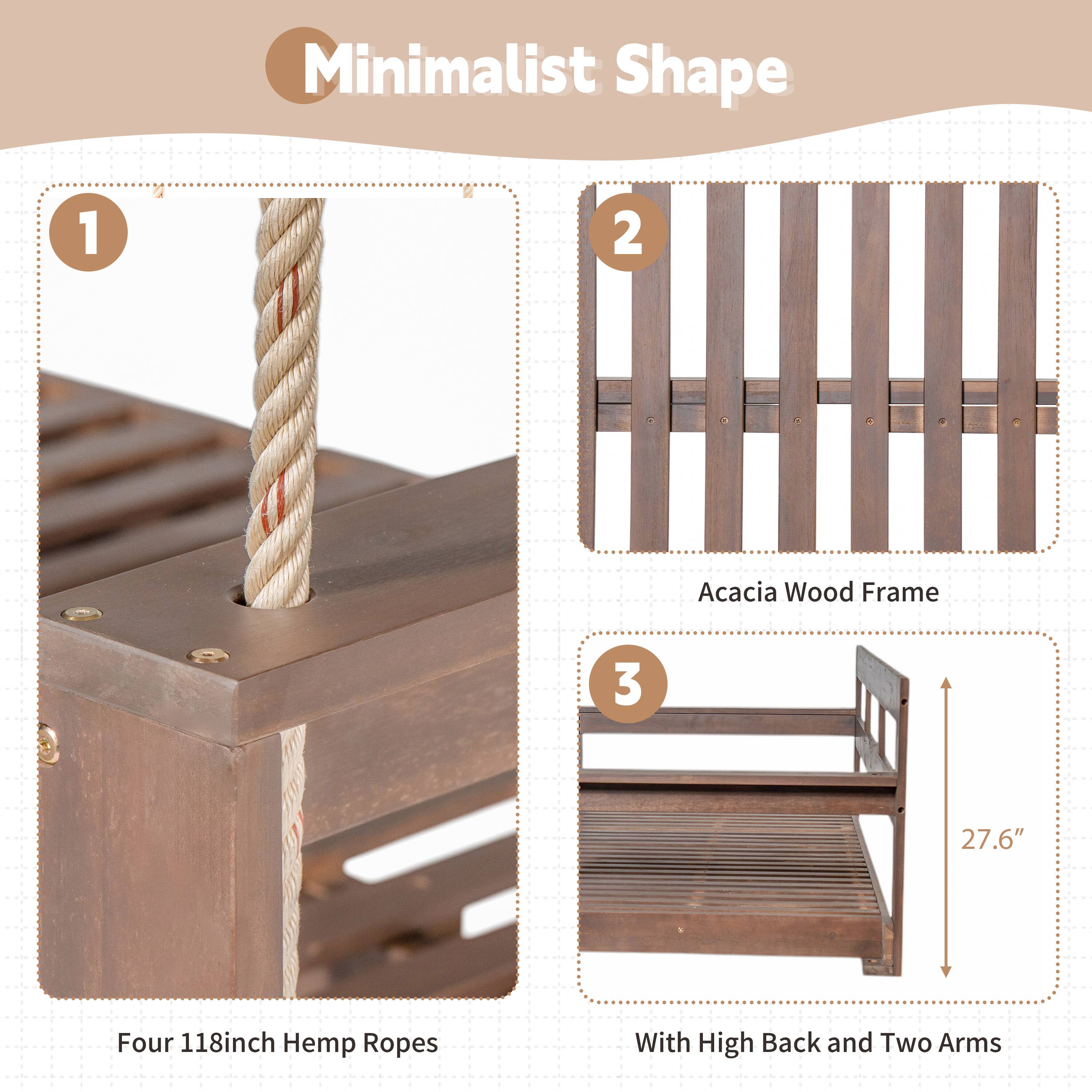 Minimalist Shape

1

Four 118inch Hemp Ropes

2

Acacia Wood Frame

3

27.6″

With High Back and Two Arms