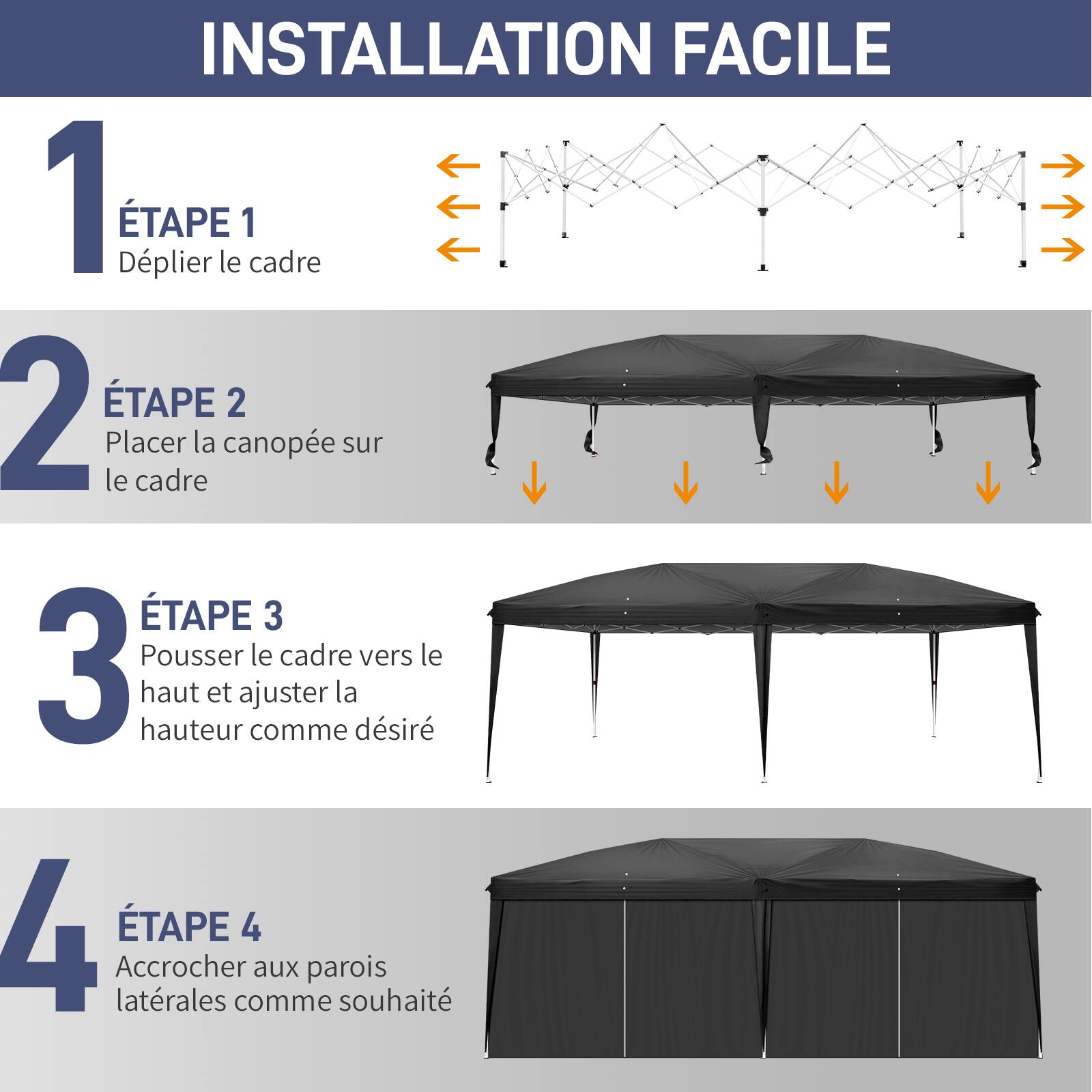 INSTALLATION FACILE

1
ÉTAPE 1
Déplier le cadre

2
ÉTAPE 2
Placer la canopée sur le cadre

3
ÉTAPE 3
Pousser le cadre vers le haut et ajuster la hauteur comme désiré

4
ÉTAPE 4
Accrocher aux parois latérales comme souhaité