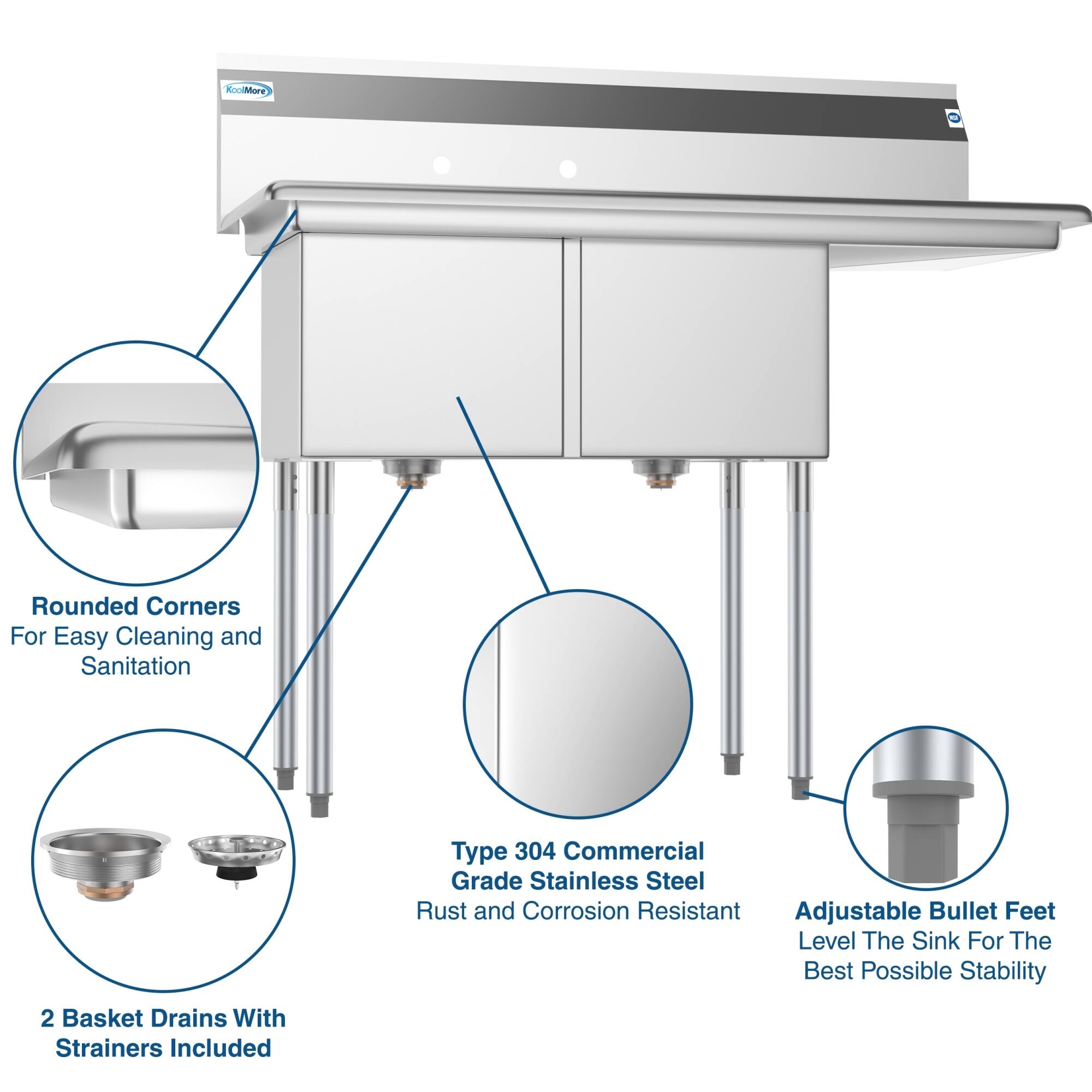 KoolMore

NSF

Rounded Corners
For Easy Cleaning and Sanitation

Type 304 Commercial Grade Stainless Steel
Rust and Corrosion Resistant

Adjustable Bullet Feet
Level The Sink For The Best Possible Stability

2 Basket Drains With Strainers Included