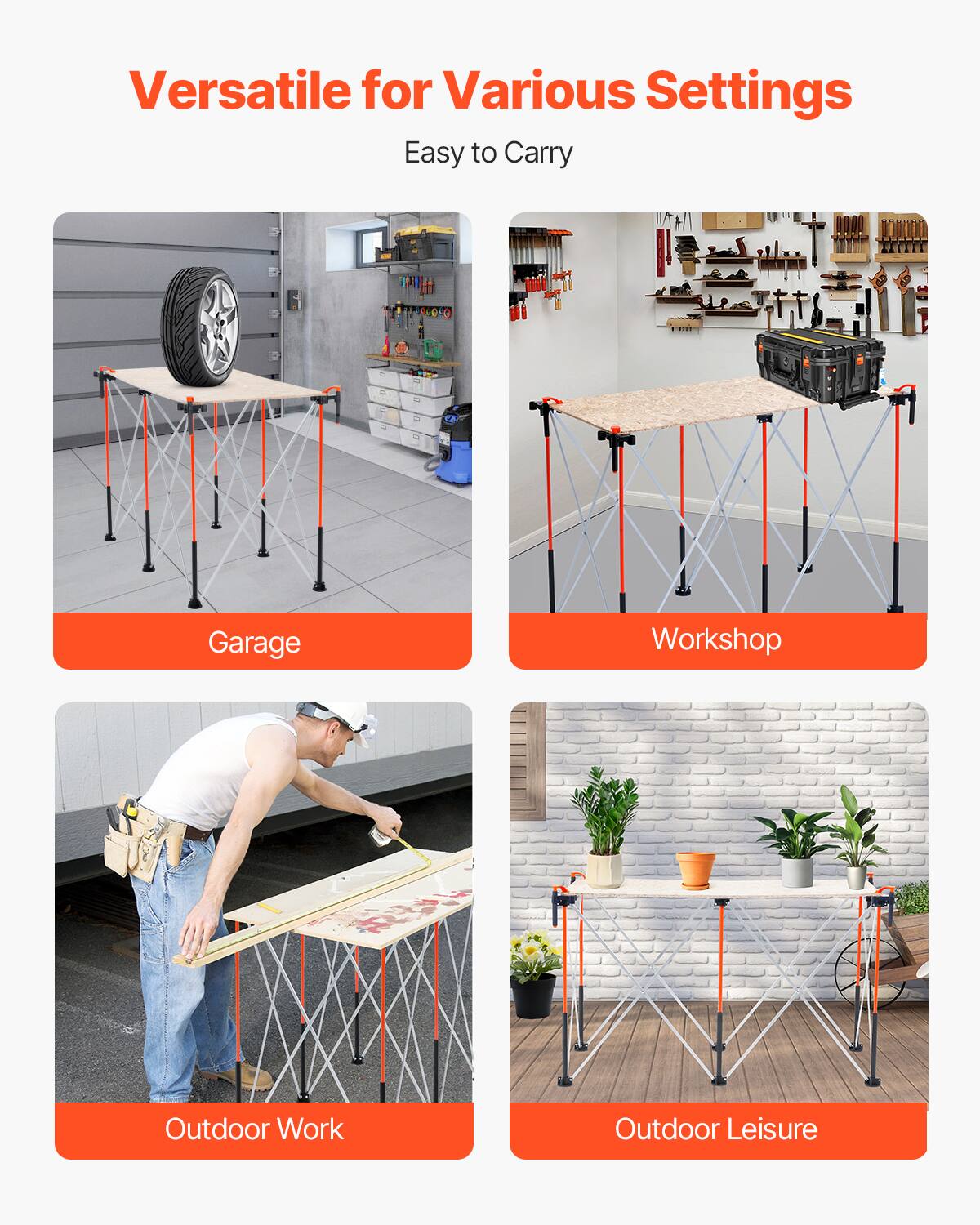 Versatile for Various Settings

Easy to Carry

Garage

Workshop

Outdoor Work

Outdoor Leisure