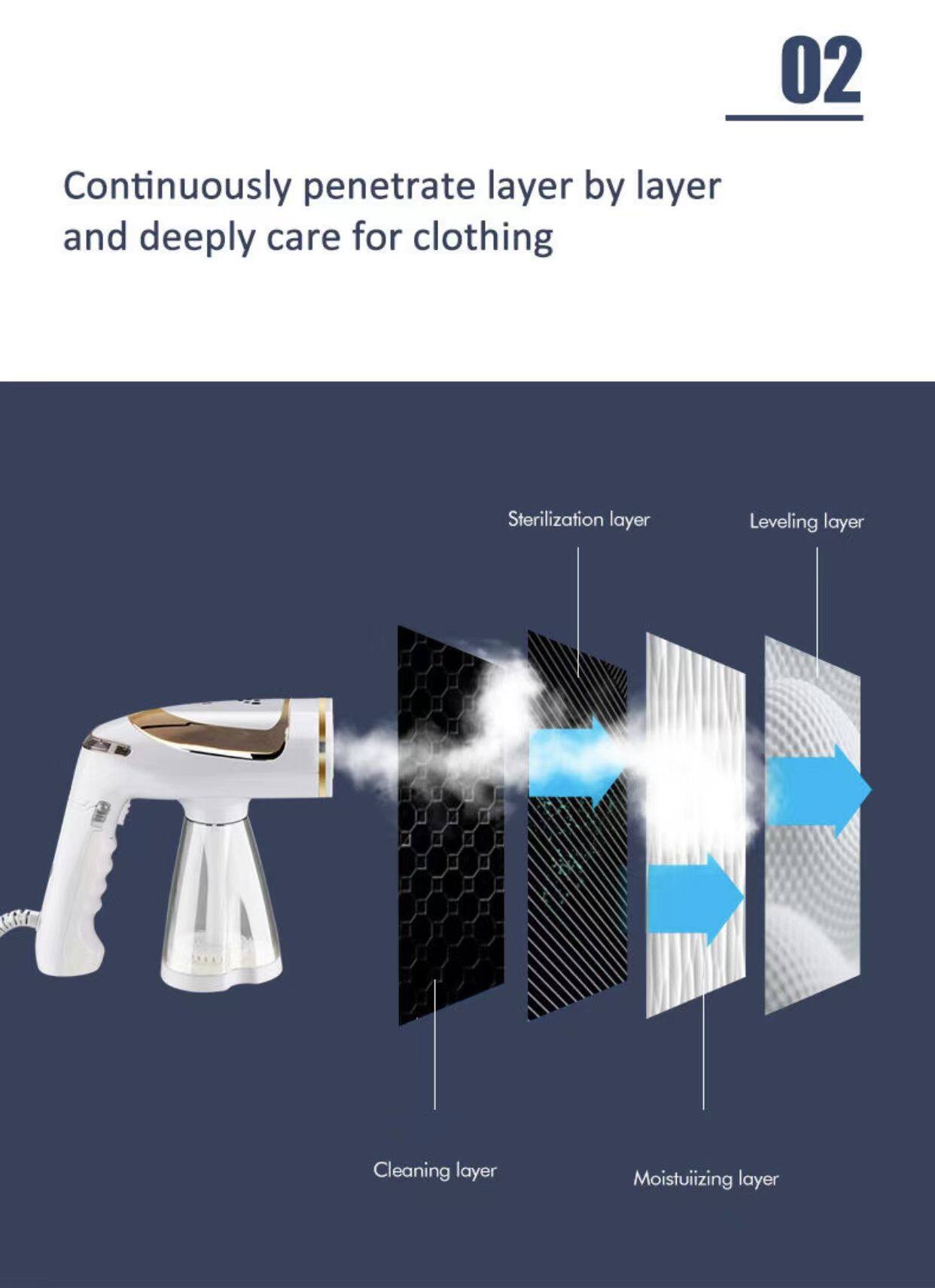 02

Continuously penetrate layer by layer and deeply care for clothing

Sterilization layer

Leveling layer

Cleaning layer

Moistuiizing layer