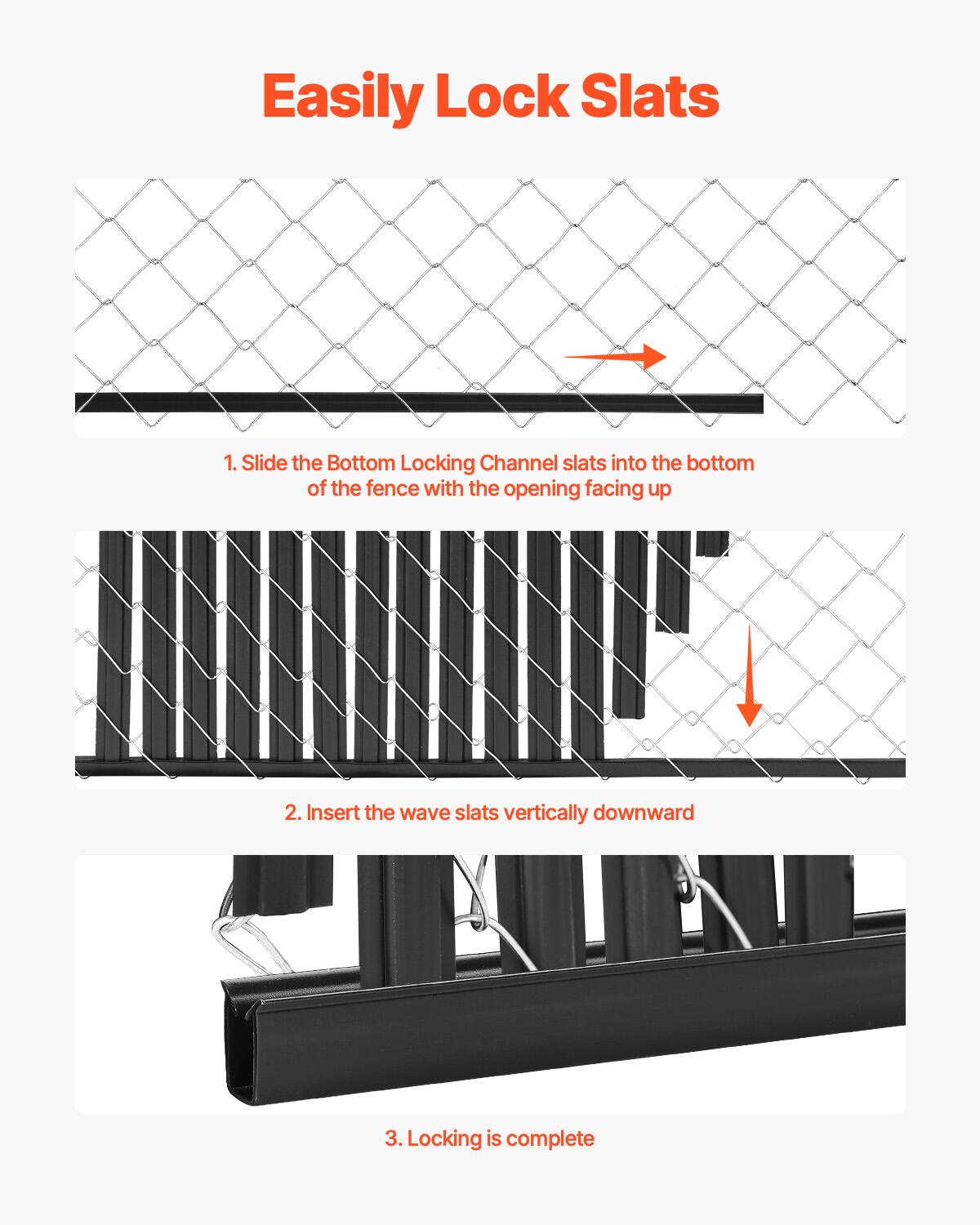 Easily Lock Slats

1. Slide the Bottom Locking Channel slats into the bottom of the fence with the opening facing up

2. Insert the wave slats vertically downward

3. Locking is complete