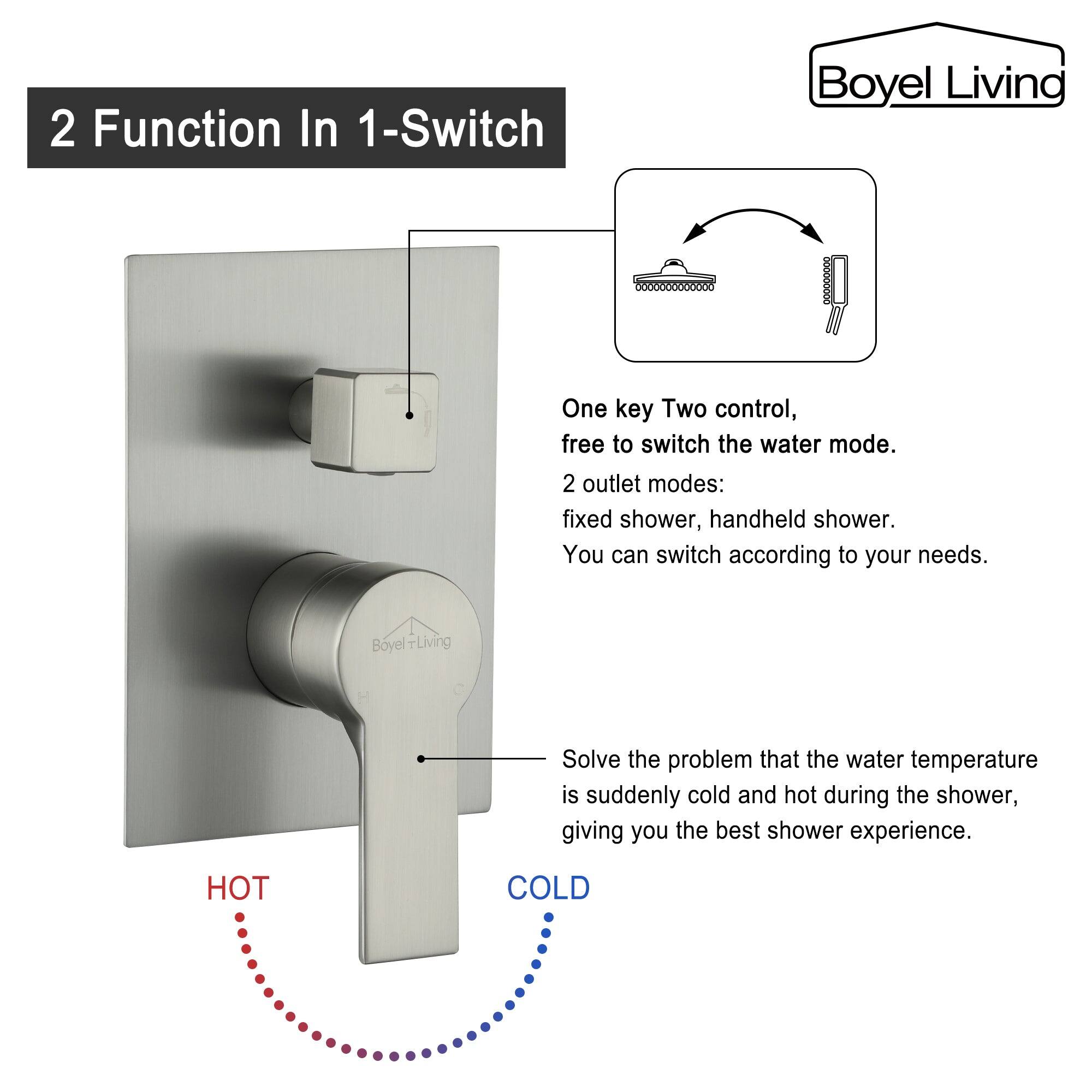 Boyel Living

2 Function In 1-Switch

One key Two control,
free to switch the water mode.

2 outlet modes:
fixed shower, handheld shower.
You can switch according to your needs.

Boyel Living

H

C

Solve the problem that the water temperature is suddenly cold and hot during the shower, giving you the best shower experience.

HOT

COLD