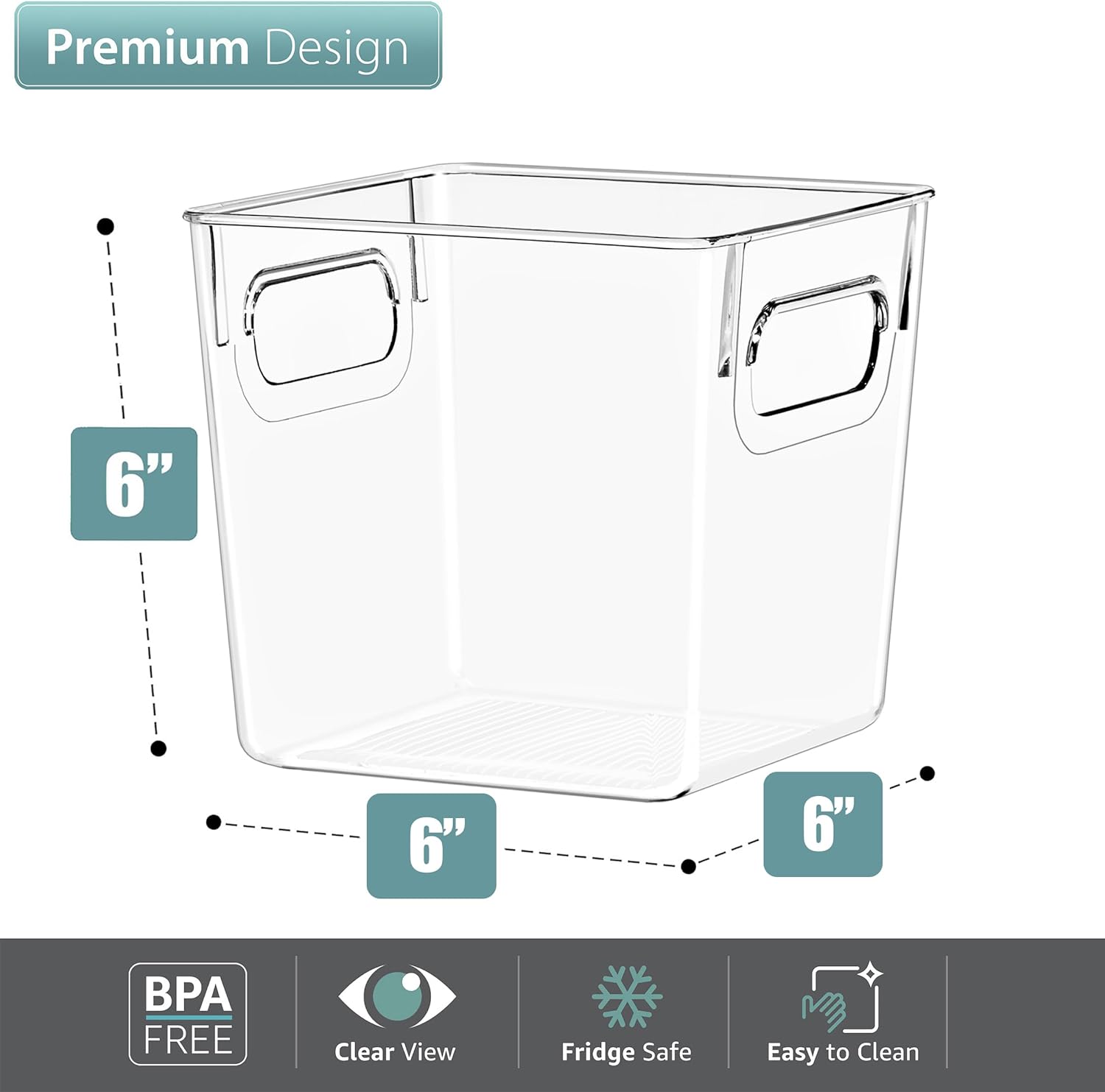 Premium Design

6”

6”

6”

BPA FREE

Clear View

Fridge Safe

Easy to Clean