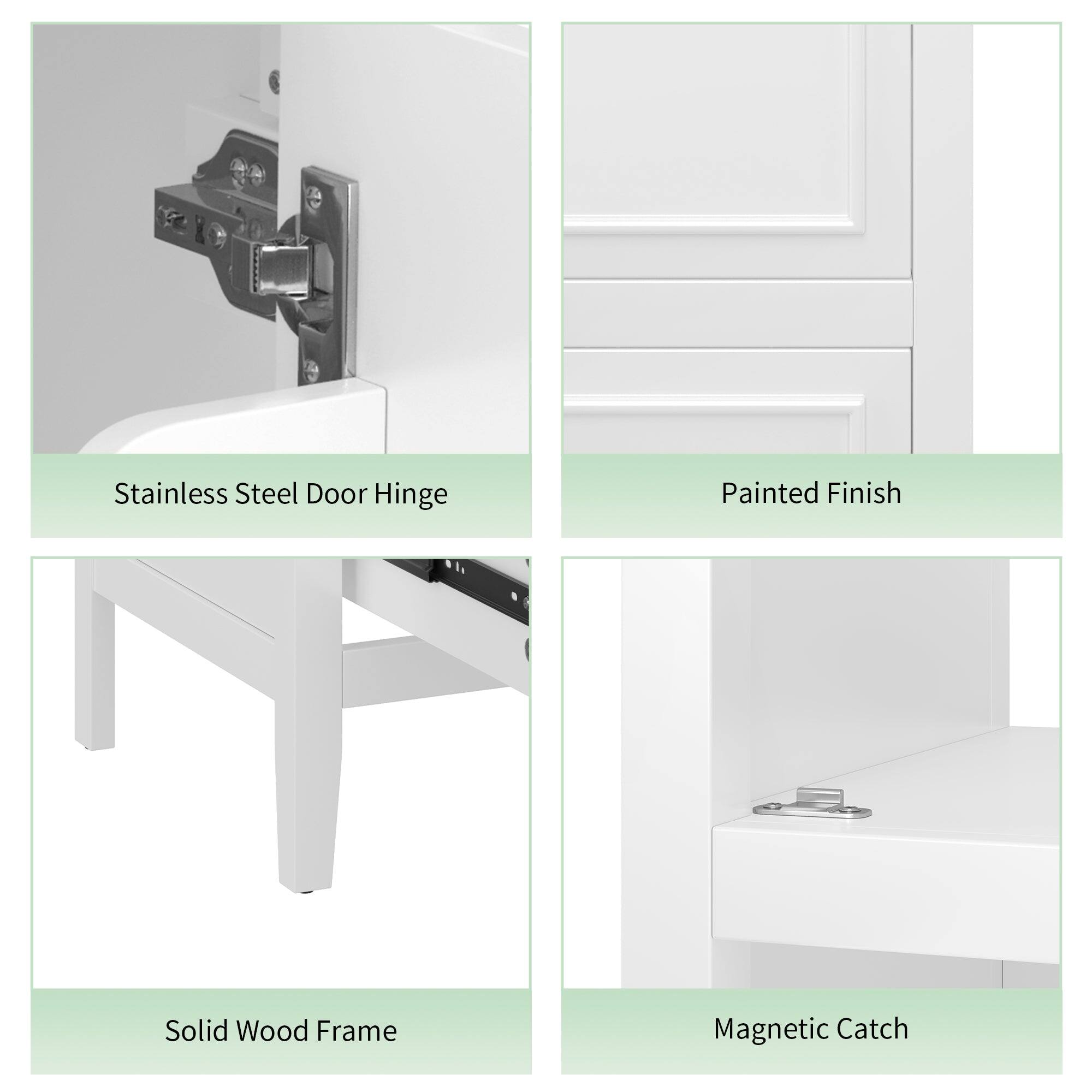 Stainless Steel Door Hinge

Painted Finish

Solid Wood Frame

Magnetic Catch