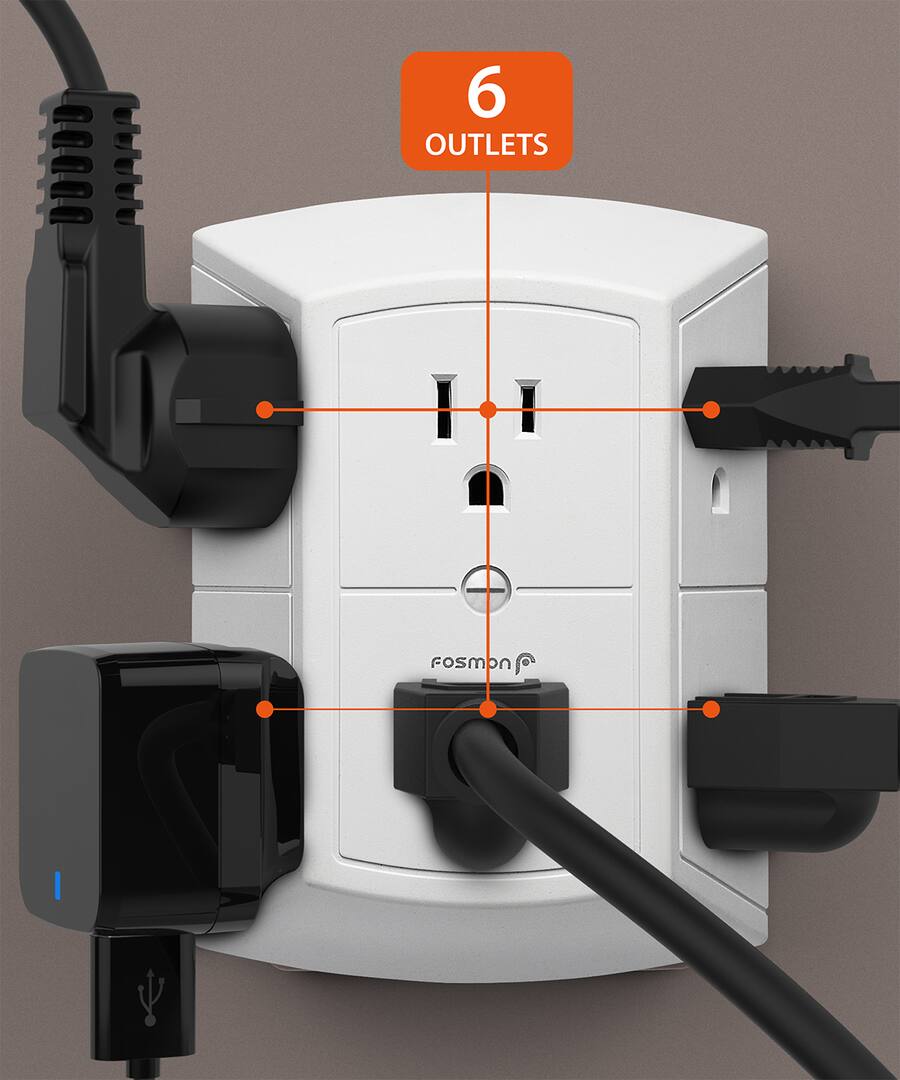 6
OUTLETS

fosmon